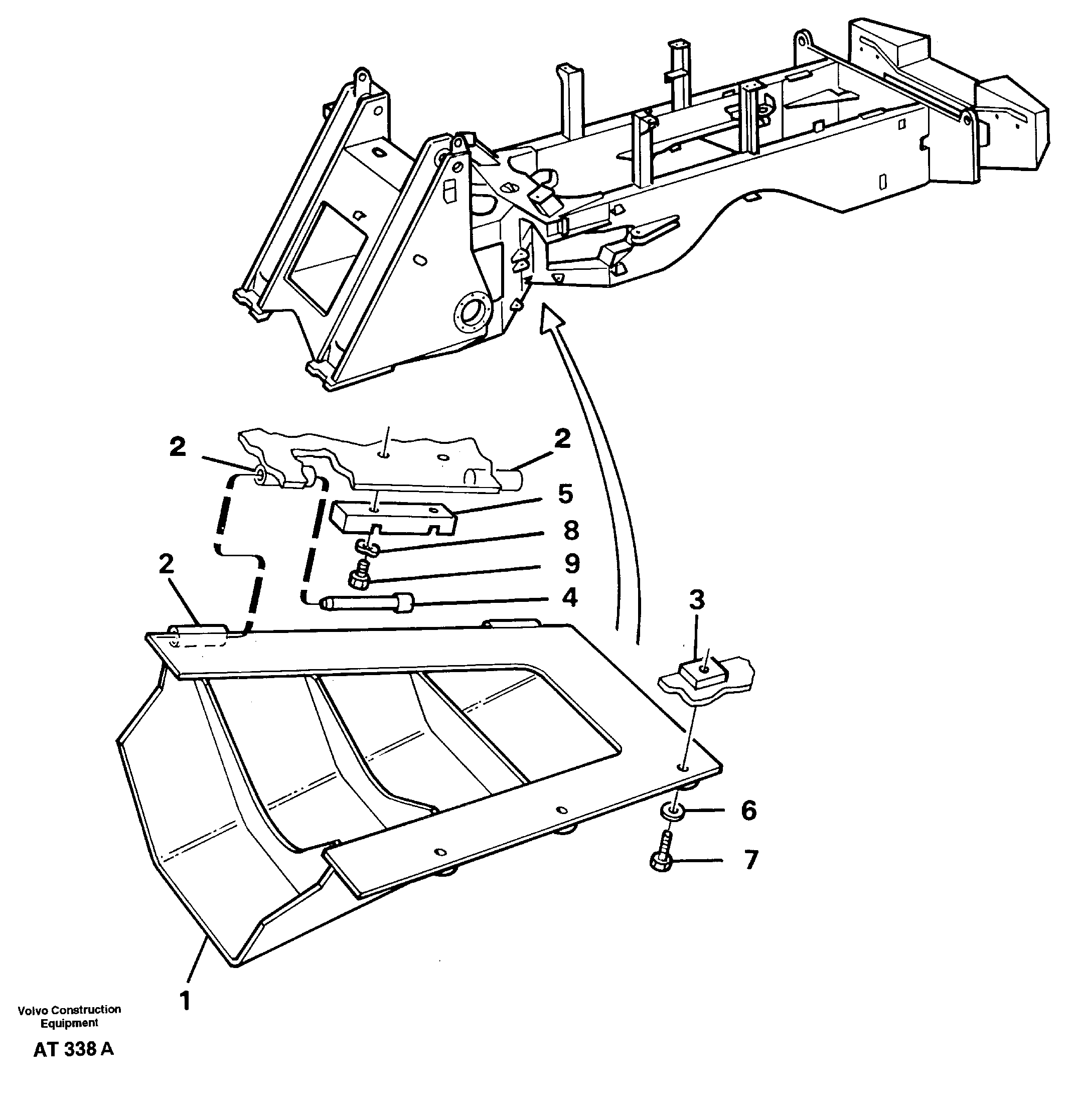 2
2
5
8
9
2
4
3
6
7
1

Volvo Construction Equipment

AT 338 A