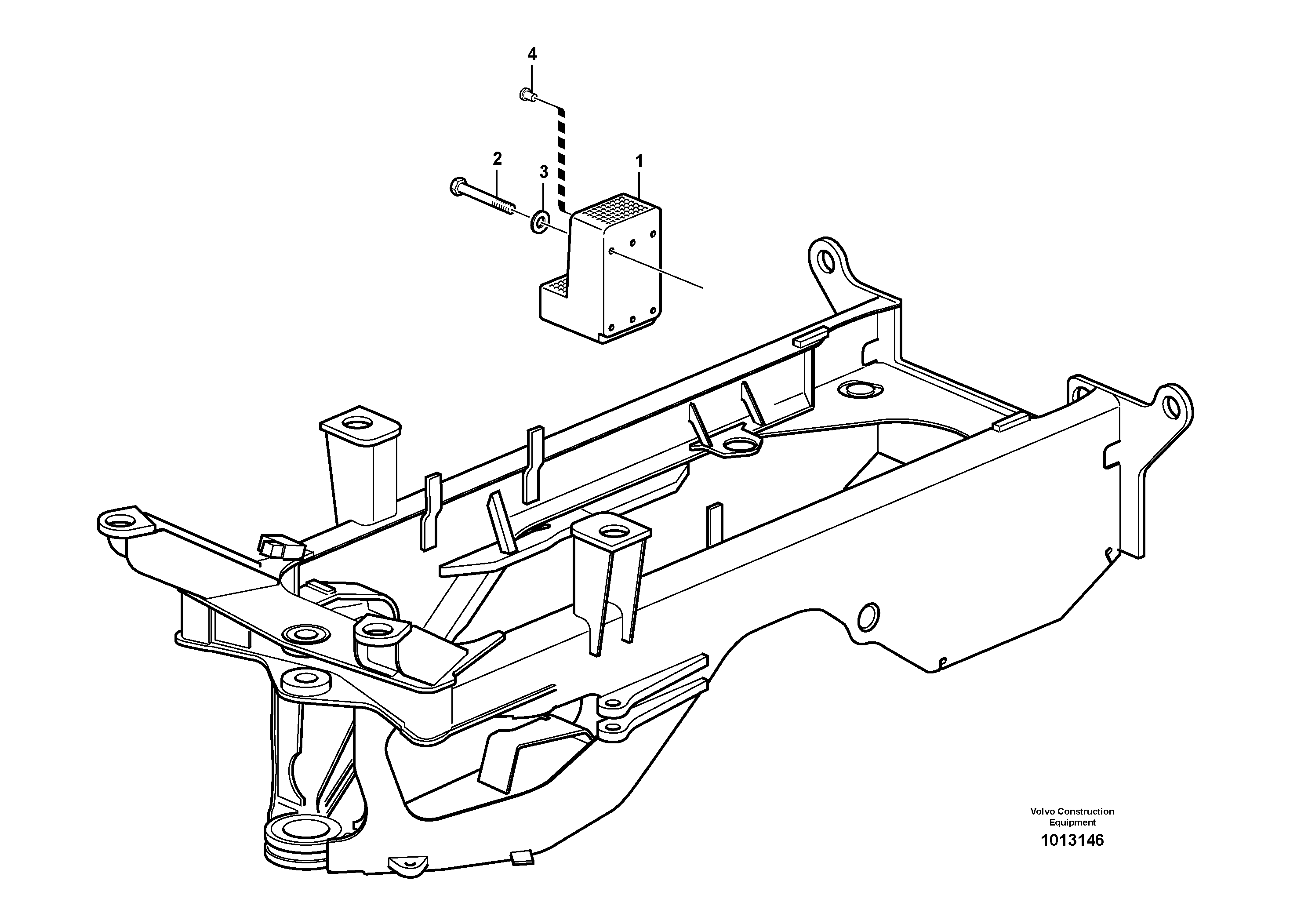 4

2

3

1

Volvo Construction Equipment

1013146