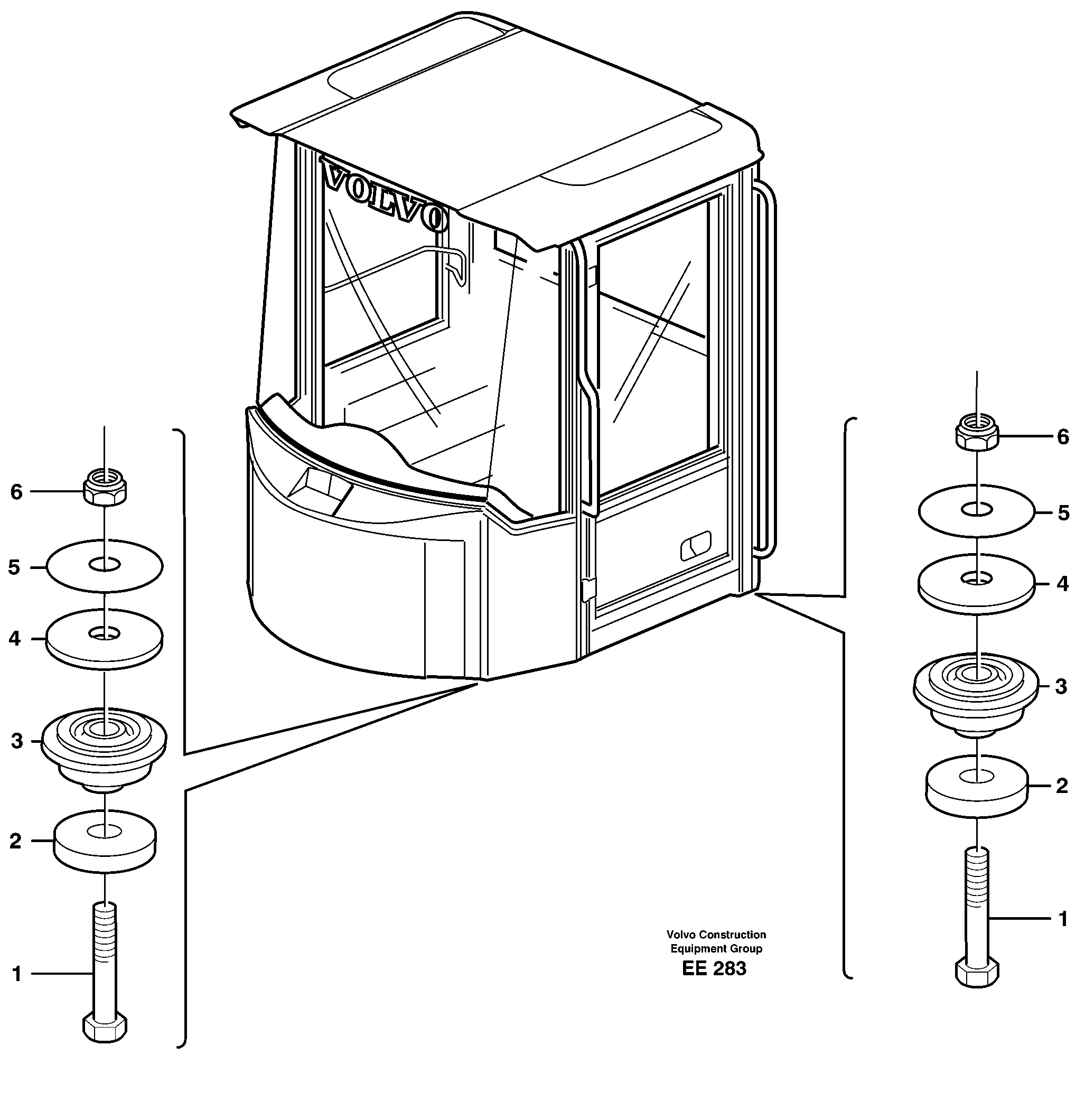 VOLVO

6
5
4
3
2
1

6
5
4
3
2
1

Volvo Construction
Equipment Group
EE 283