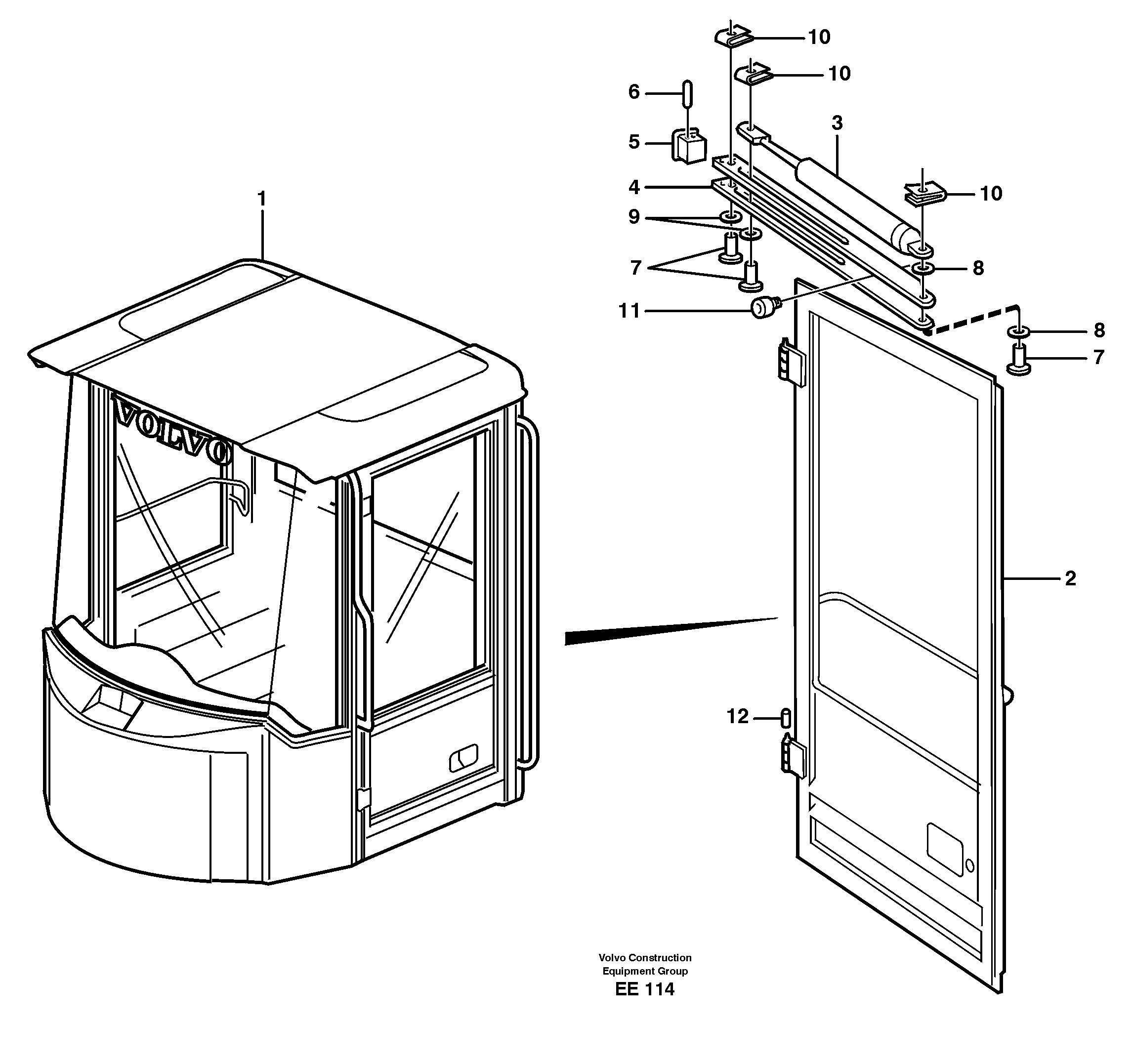 10

10

6

3

5

4

10

9

7

8

11

8

7

1

VOLVO

2

12

Volvo Construction
Equipment Group
EE 114