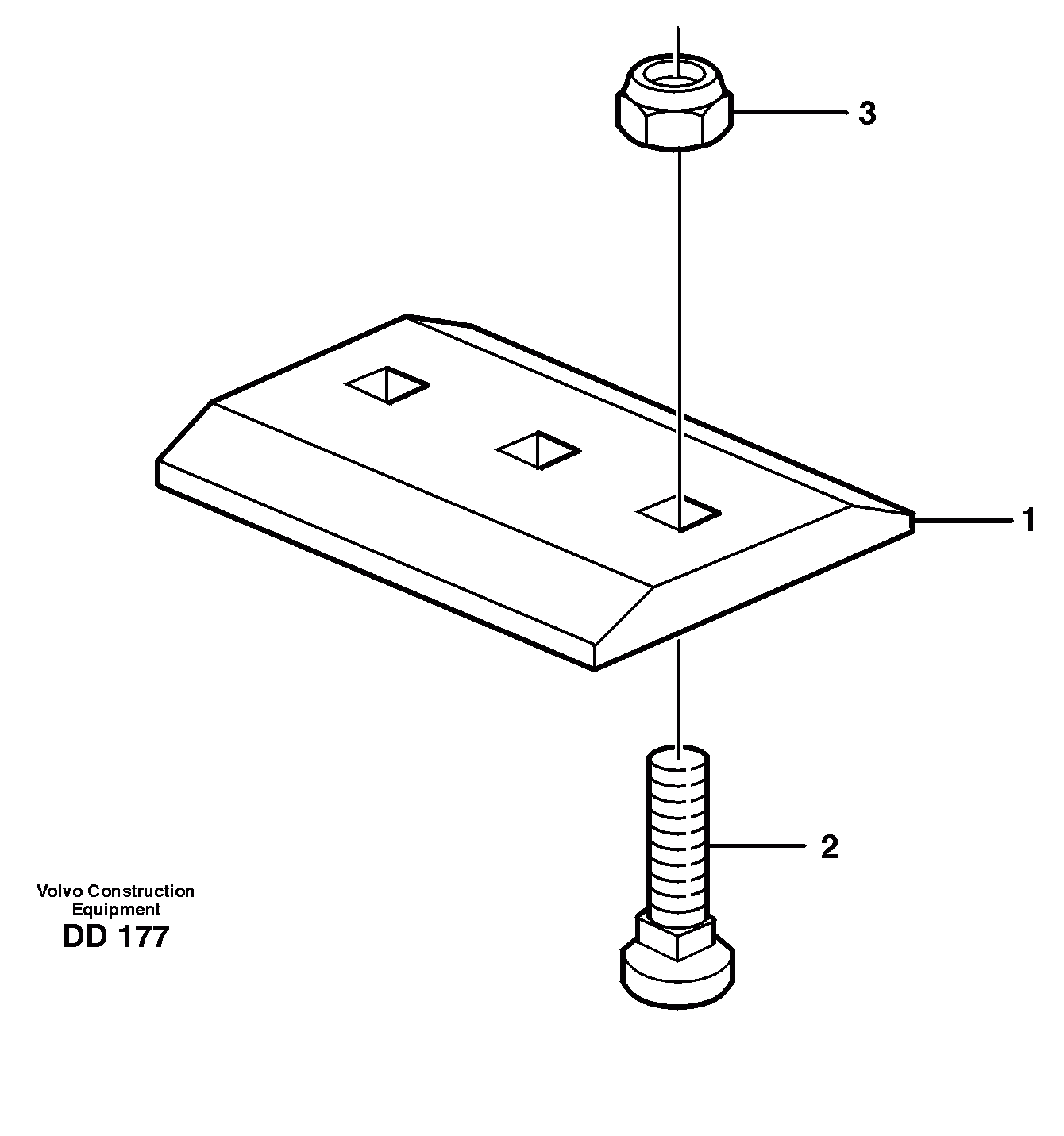 3

1

2

Volvo Construction Equipment
DD 177