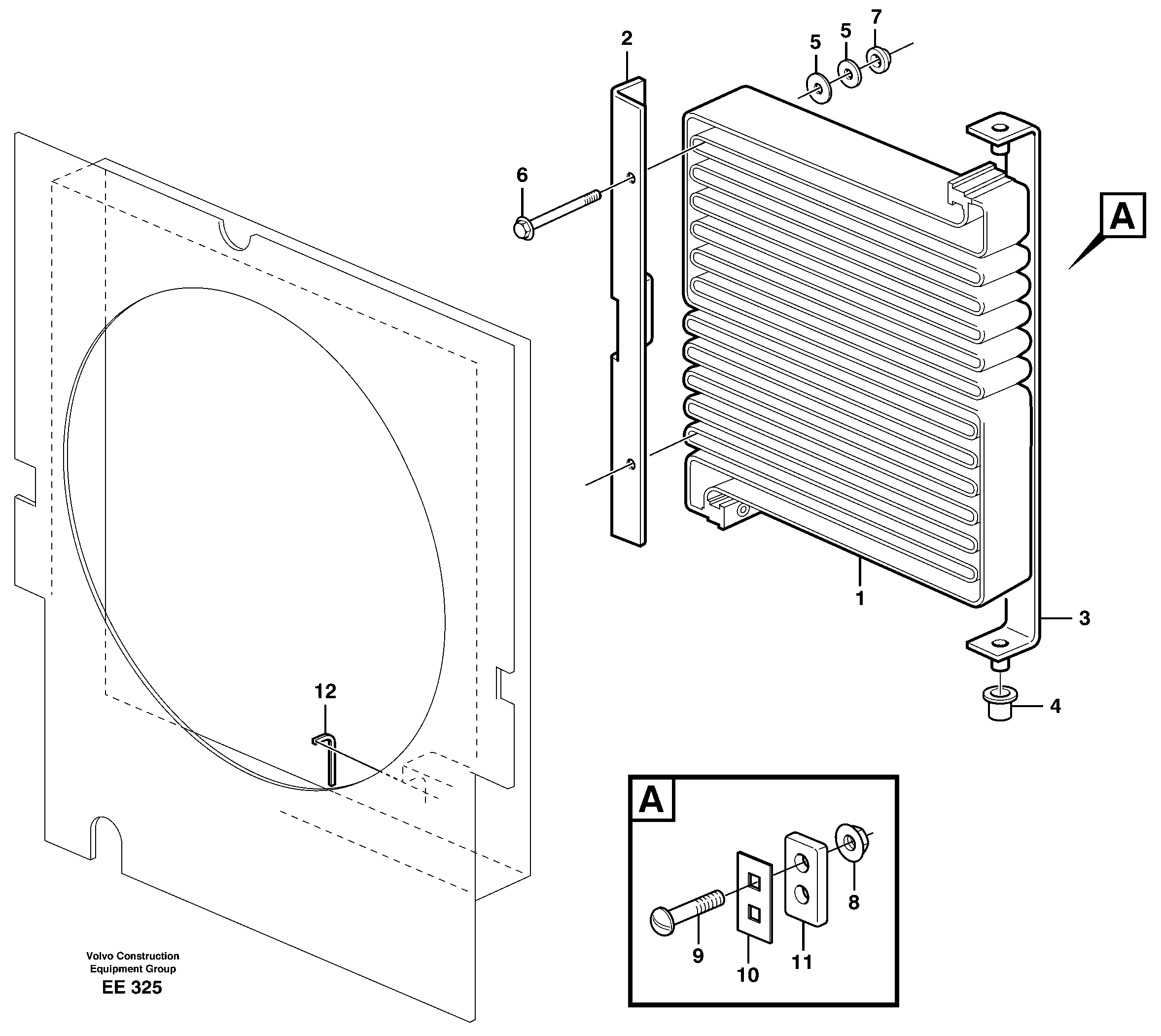 2
5
5
7
6
A
1
3
4
12
A
8
9
10
11
Volvo Construction Equipment Group
EE 325