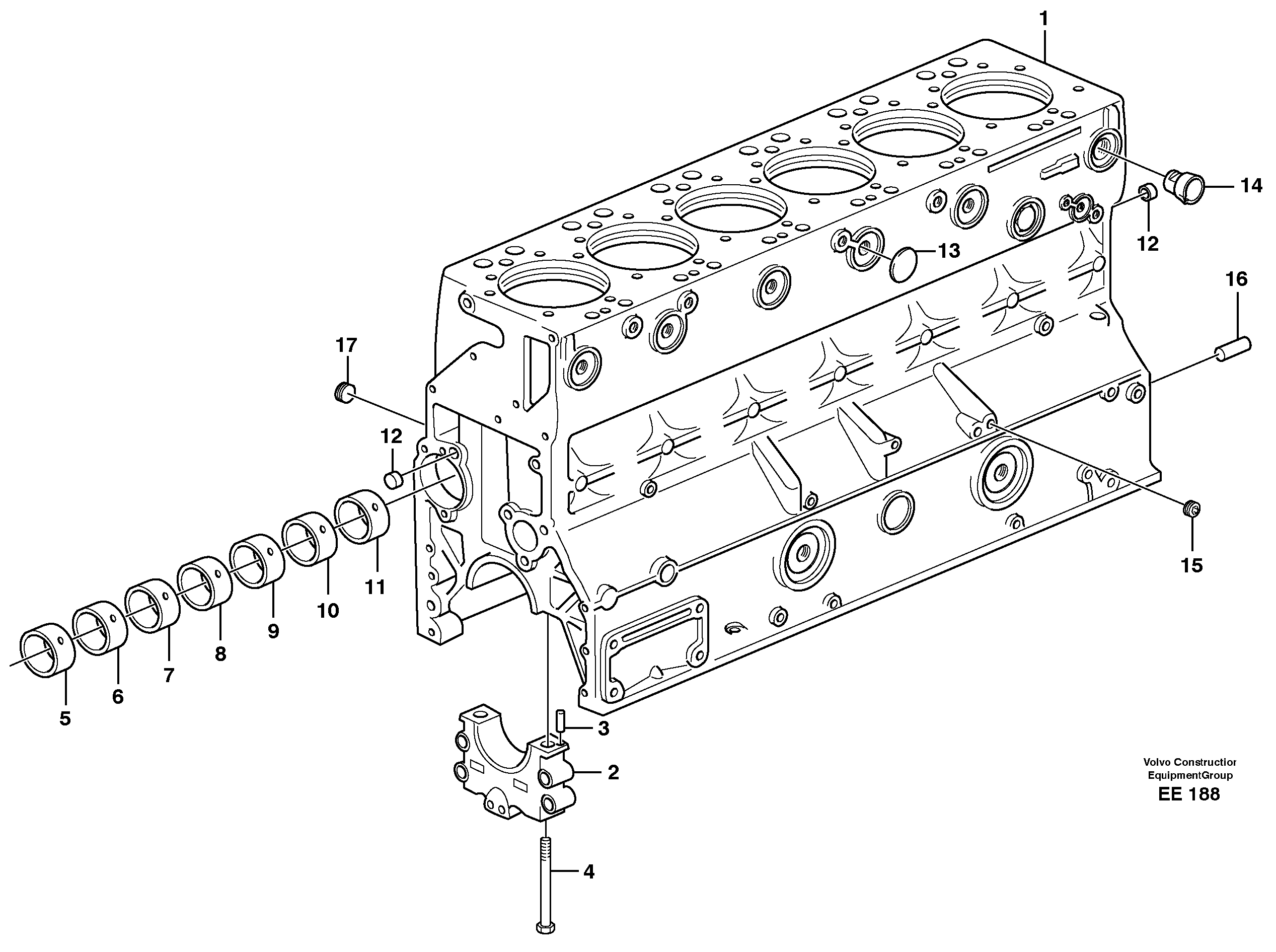 1
14
12
13
16
17
12
15
11
10
9
8
7
6
5
3
2
4
Volvo Constructior
EquipmentGroup
EE 188