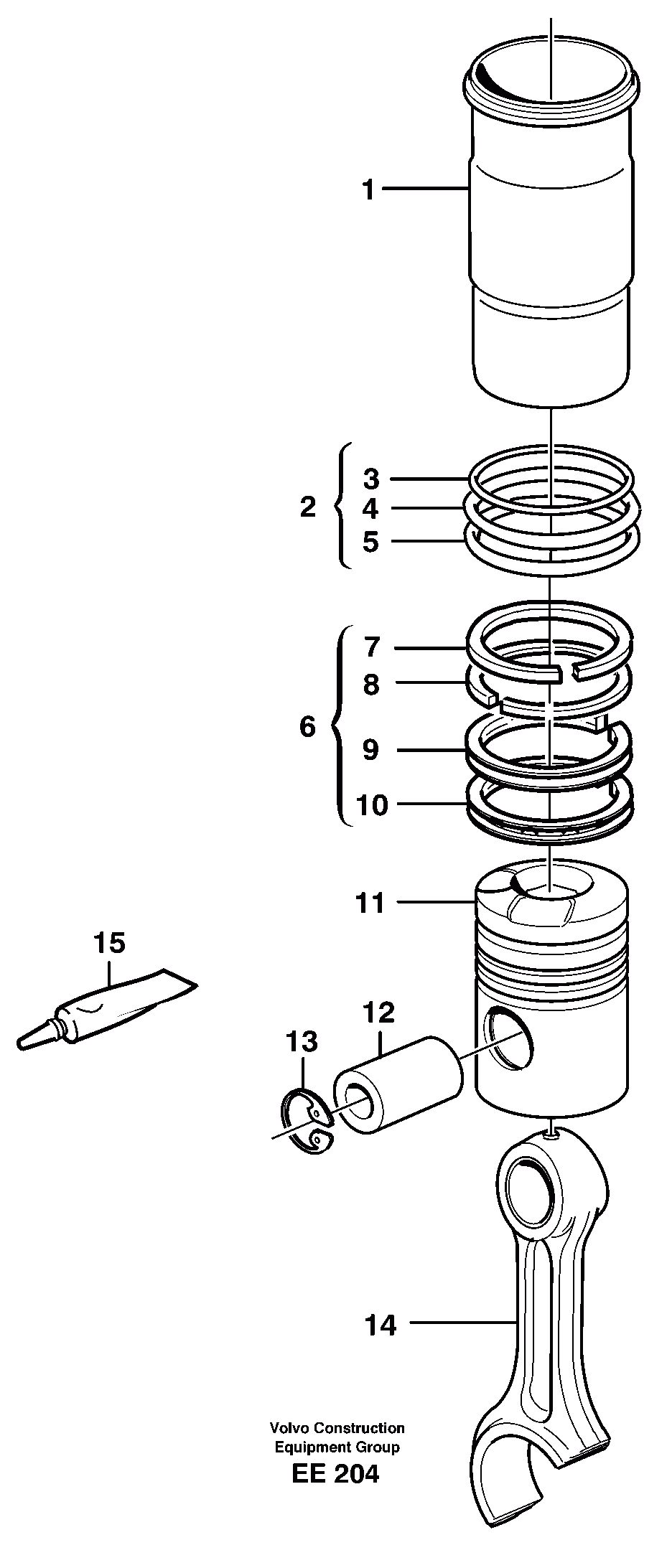 1

2
3
4
5

6
7
8
9
10

11

15

12

13

14

Volvo Construction Equipment Group
EE 204