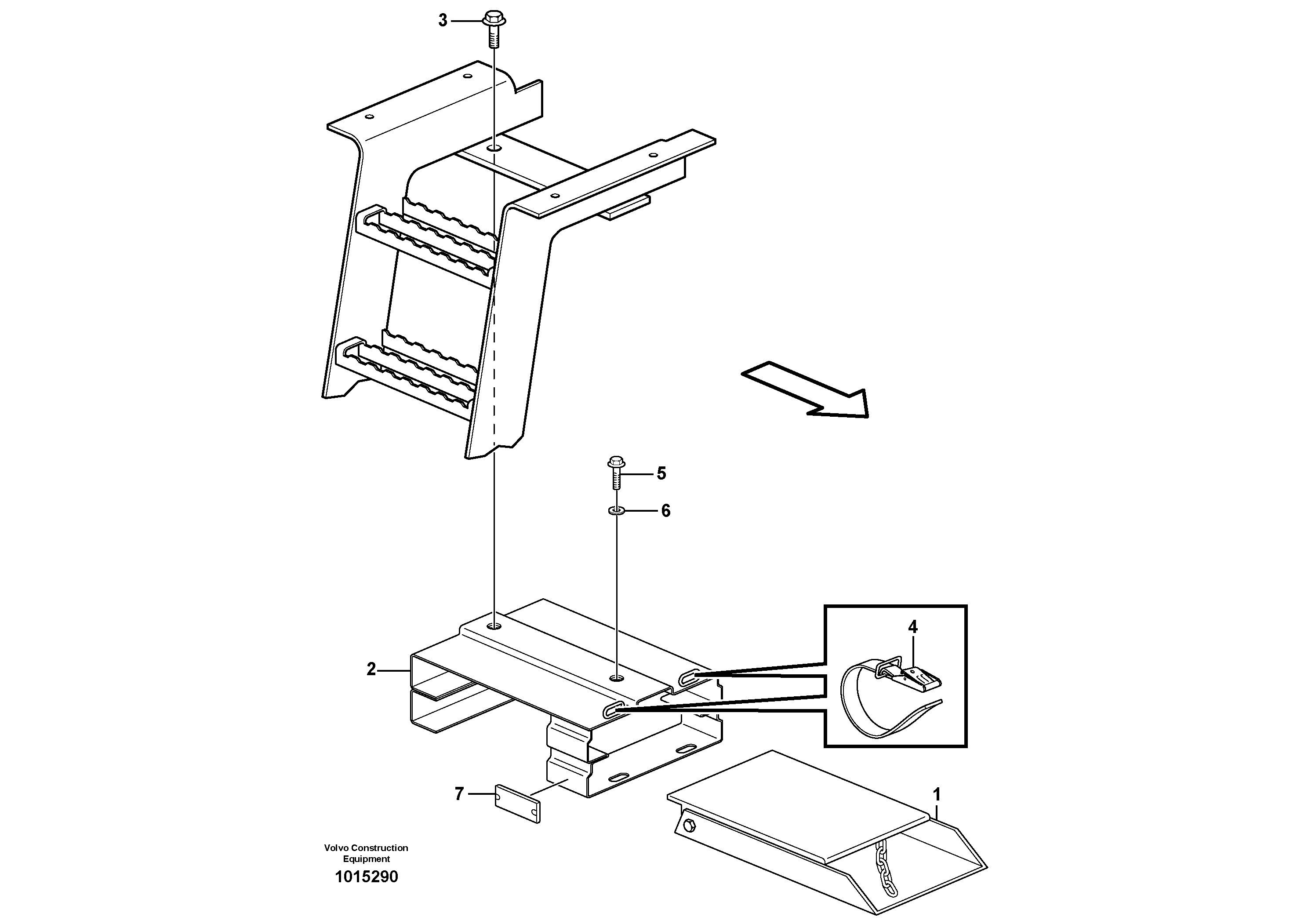 3

5

6

4

2

7

1

Volvo Construction Equipment

1015290