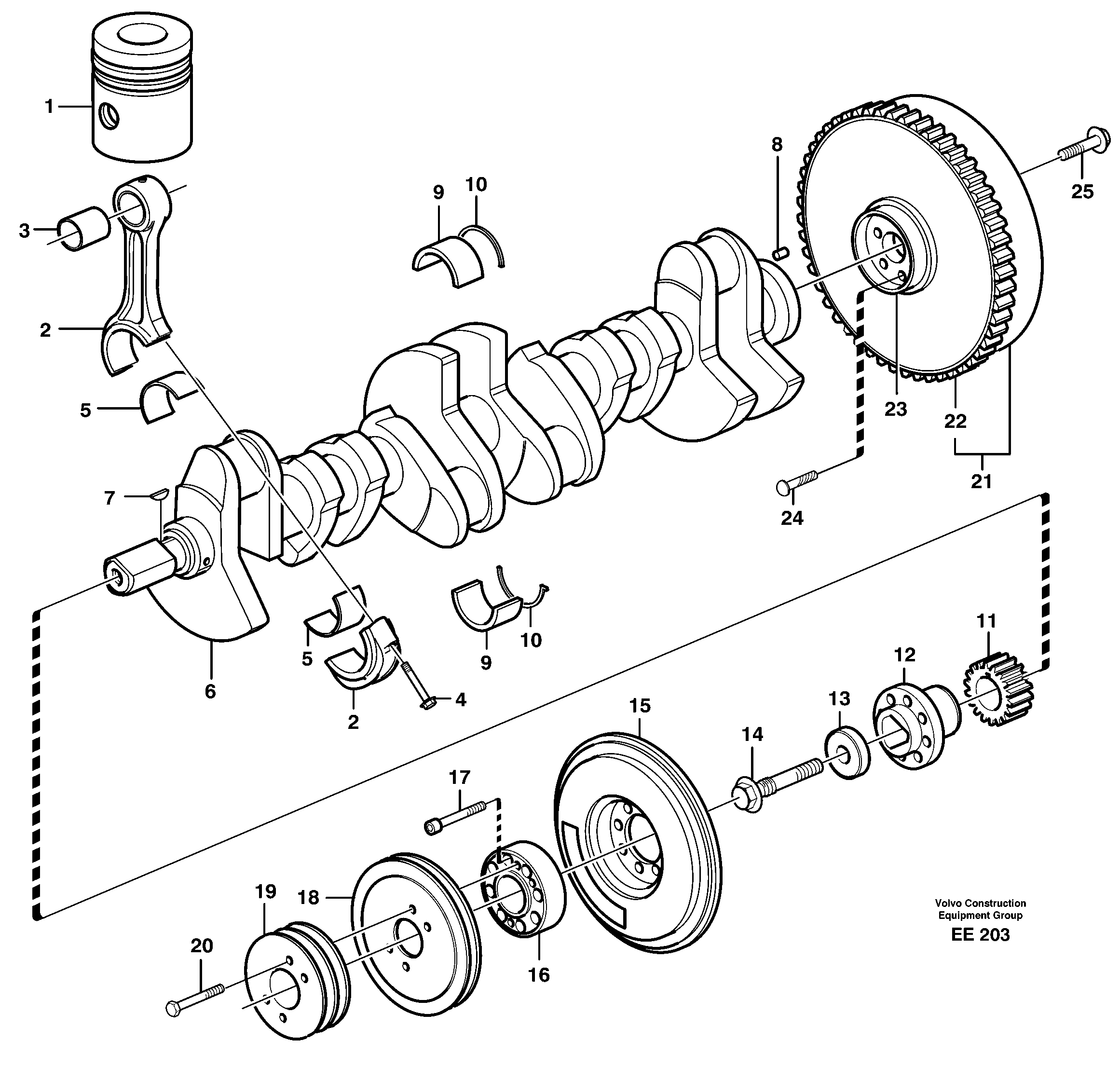 1
3
2
5
7
6
5
2
4
9
10
9
10
8
25
23
22
21
24
11
12
13
14
15
17
16
18
19
20

Volvo Construction Equipment Group
EE 203