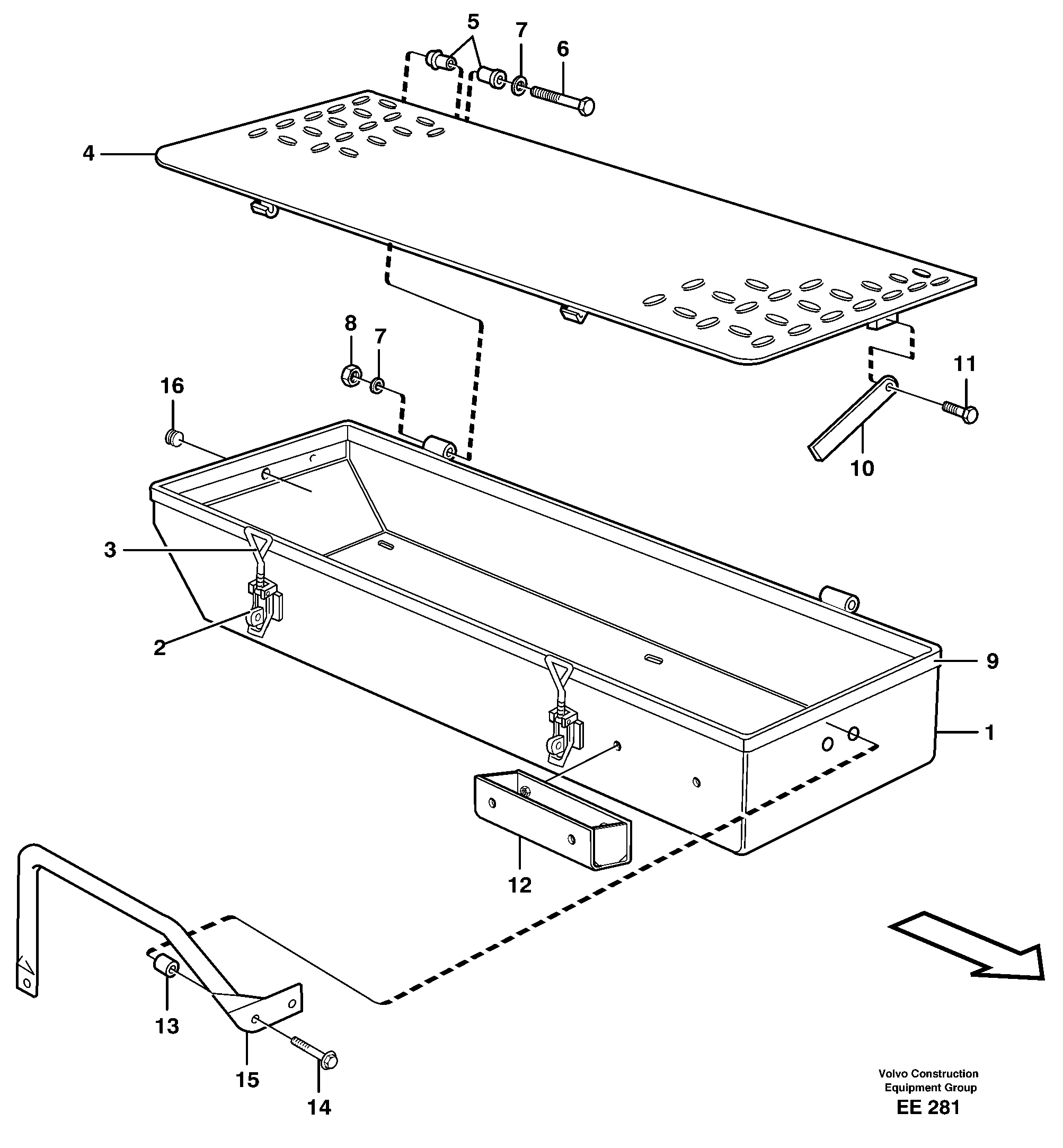 5
7
6
4
8
7
11
16
10
3
2
9
1
12
13
15
14
Volvo Construction
Equipment Group
EE 281