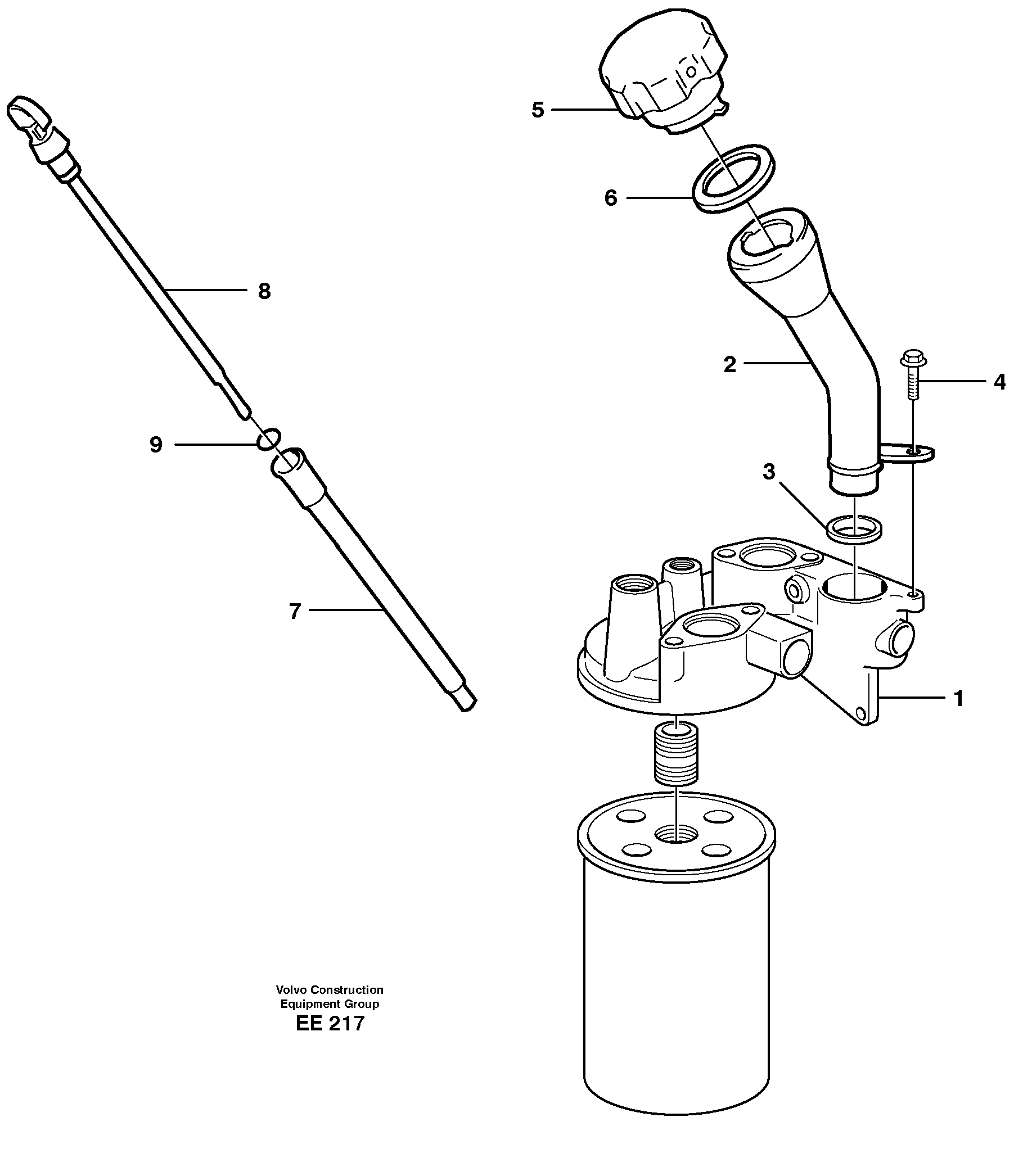 5

6

8

2

4

9

3

7

1

Volvo Construction Equipment Group
EE 217