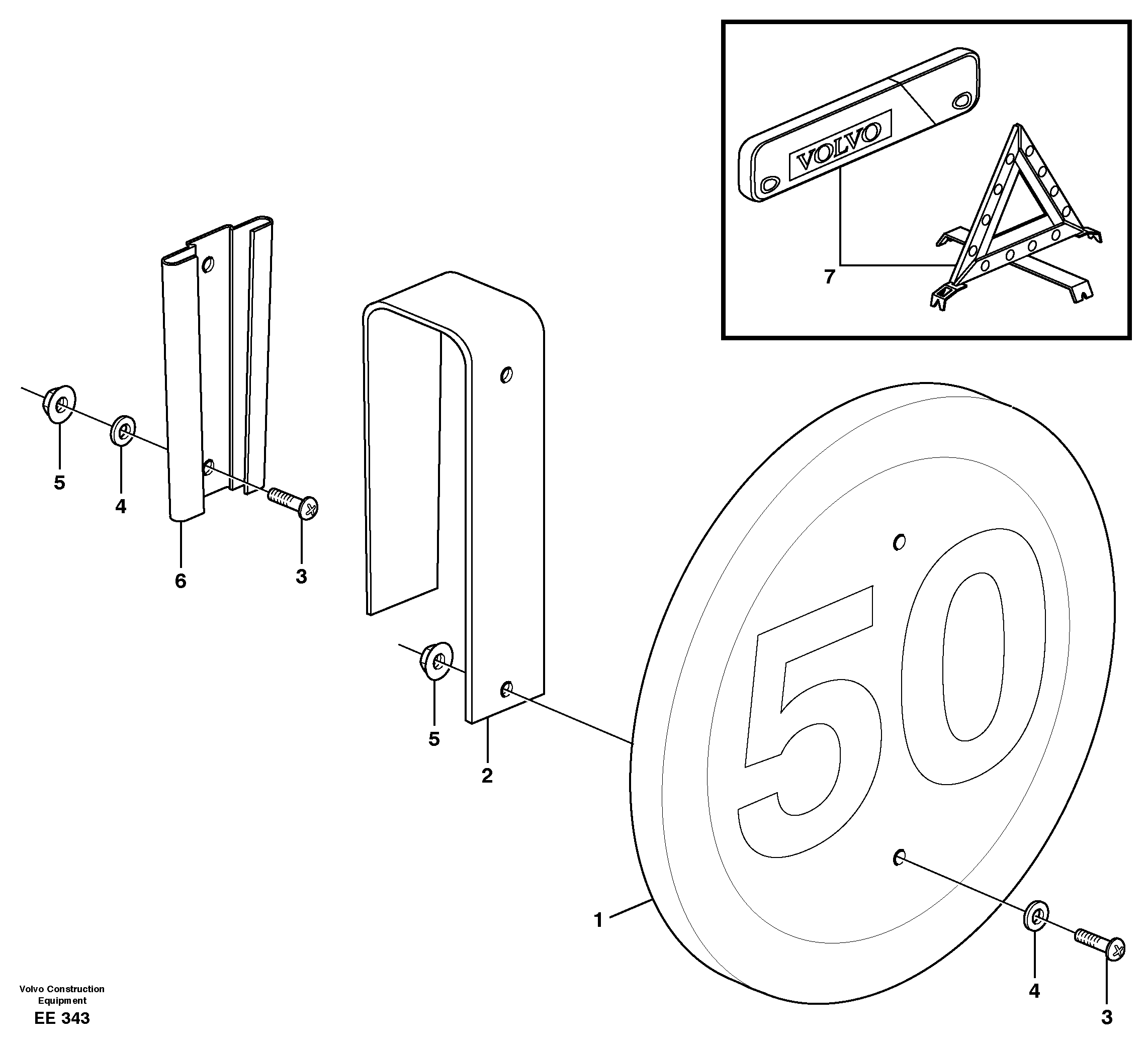 VOLVO

7

5

4

6

3

5

2

50

1

4

3

Volvo Construction Equipment

EE 343