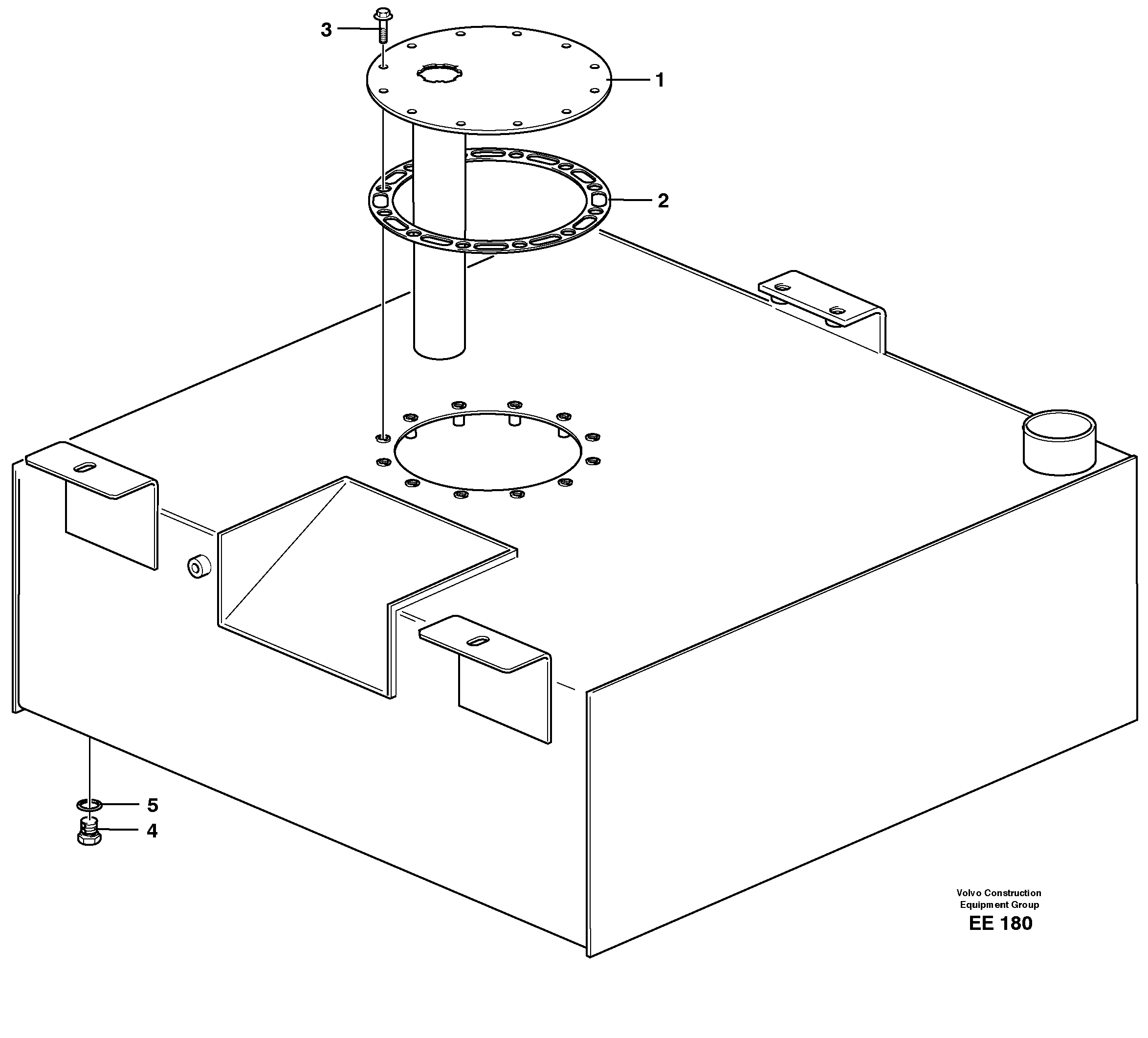 3

1

2

5

4

Volvo Construction Equipment Group
EE 180