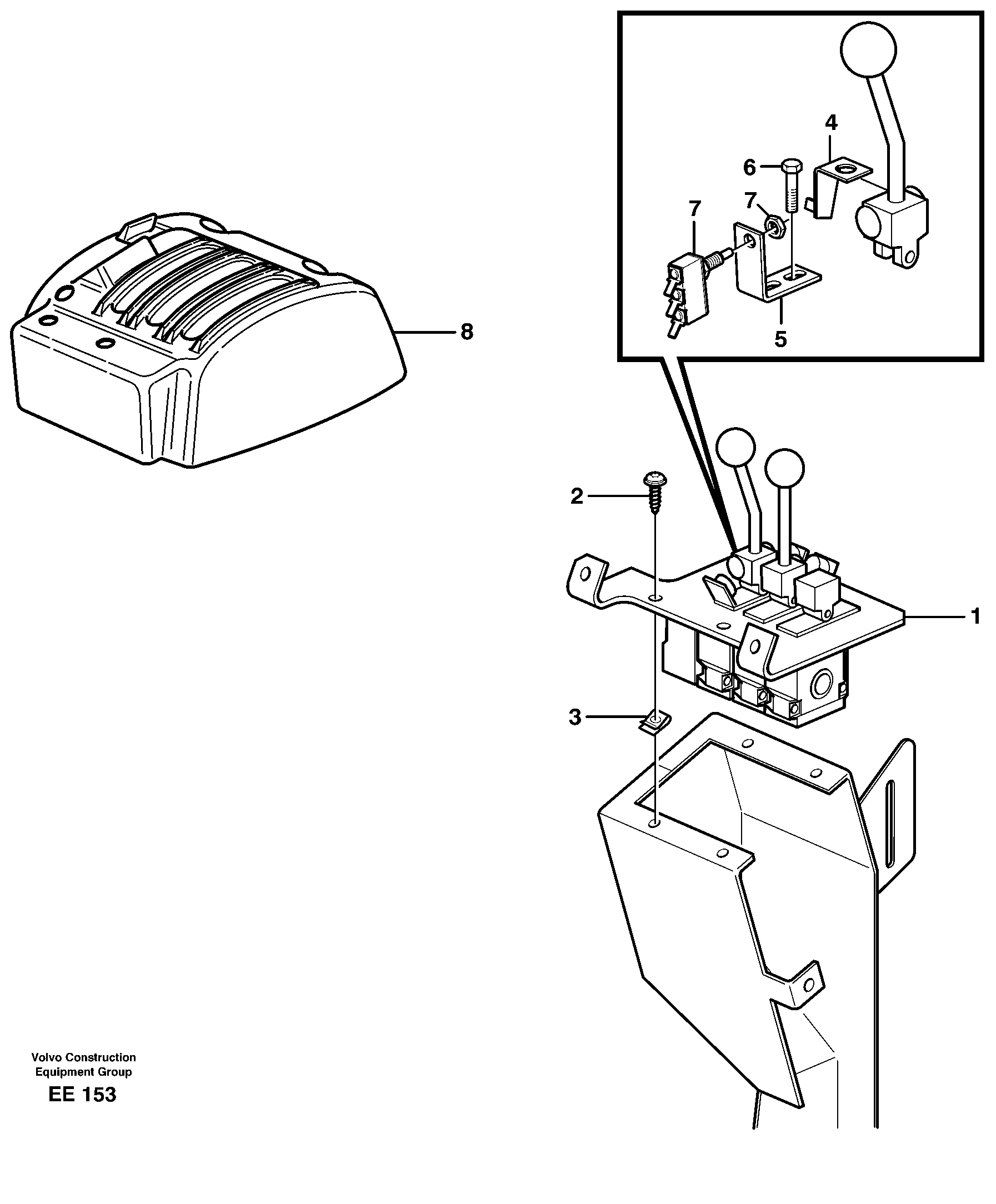 4
6
7
7
5
8
2
1
3
Volvo Construction Equipment Group
EE 153