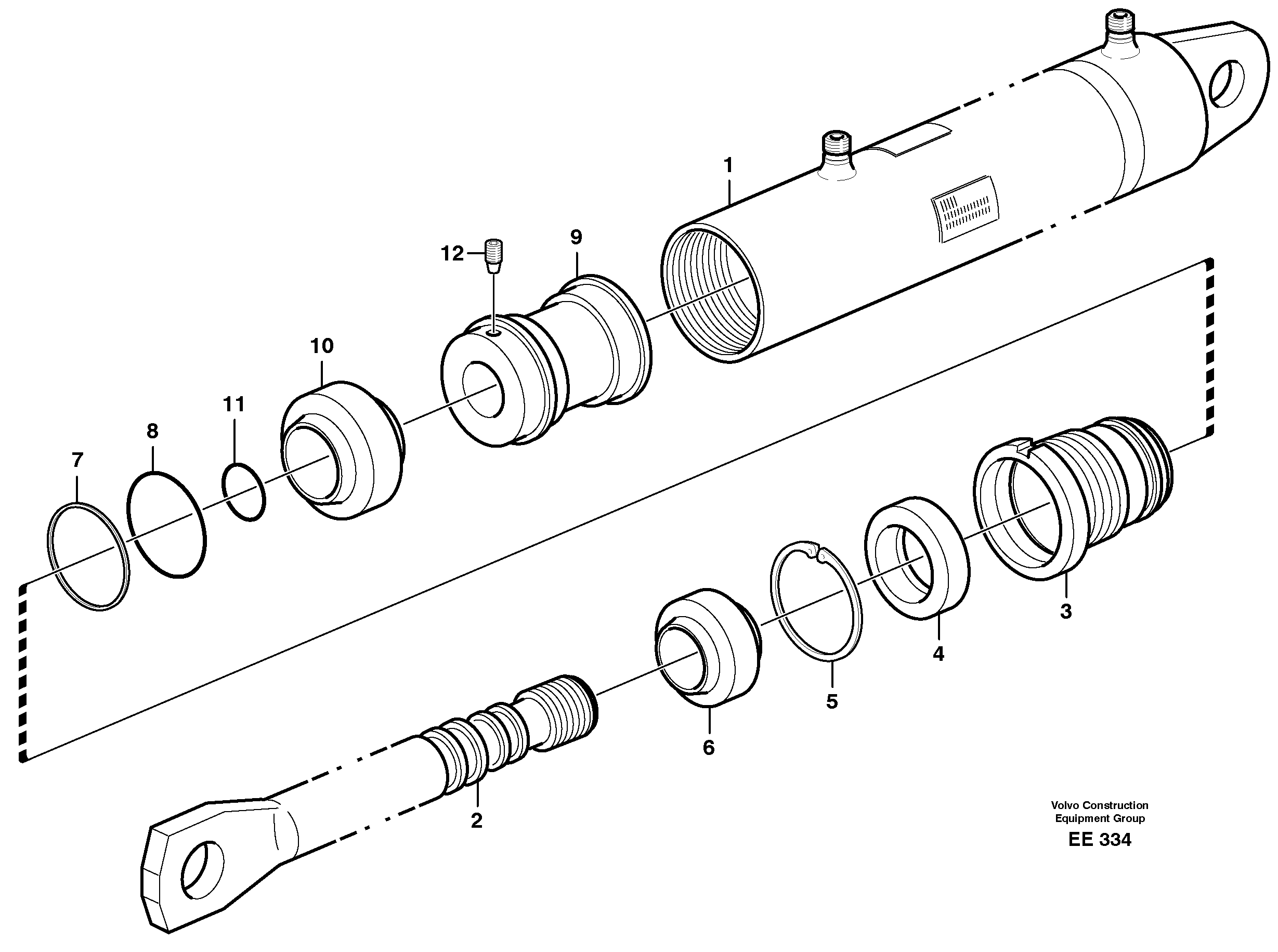 1
12
9
10
11
8
7
3
4
5
6
2

Volvo Construction
Equipment Group
EE 334