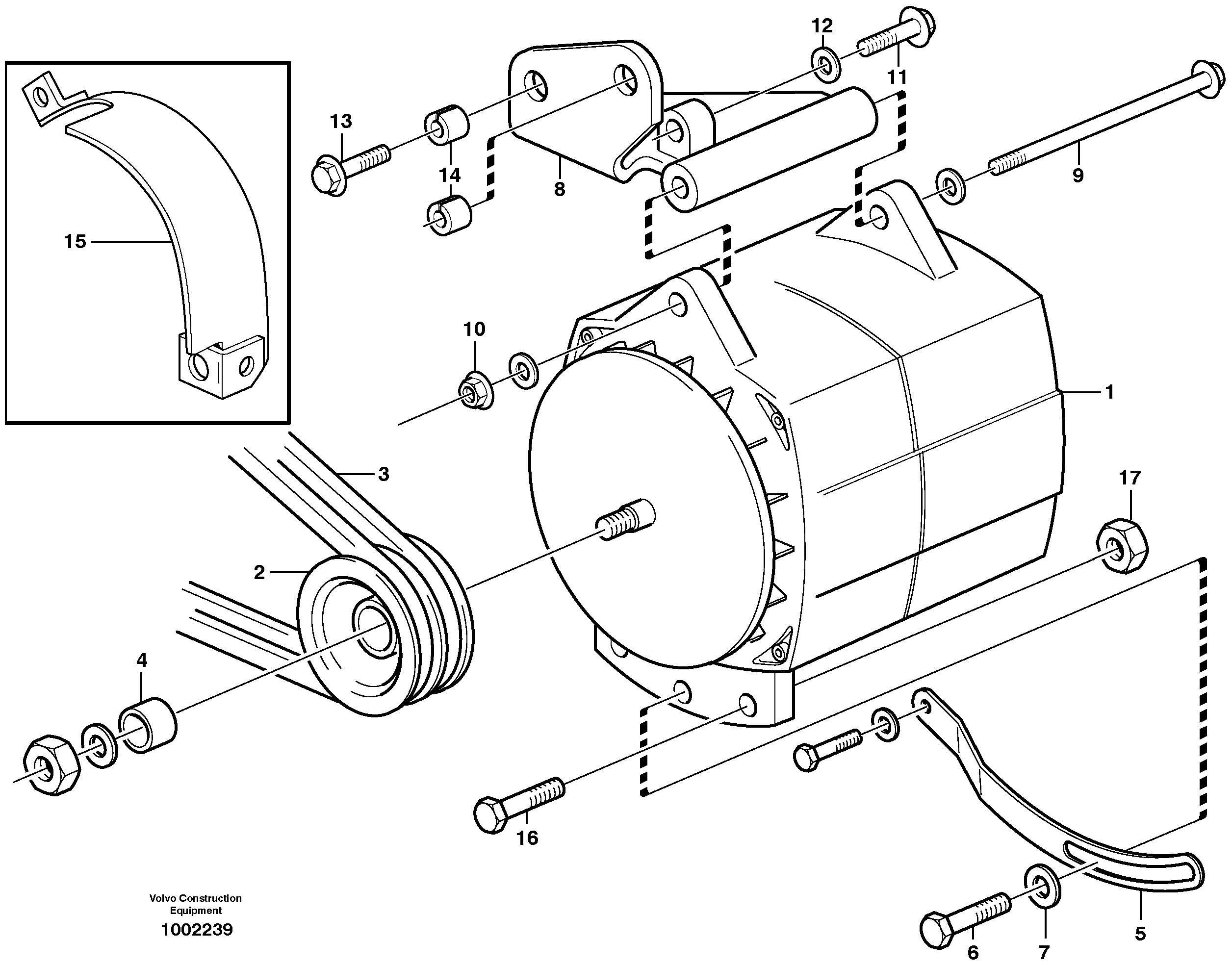 12
11
13
14
8
9
15
10
1
3
17
2
4
16
5
6
7

Volvo Construction Equipment
1002239