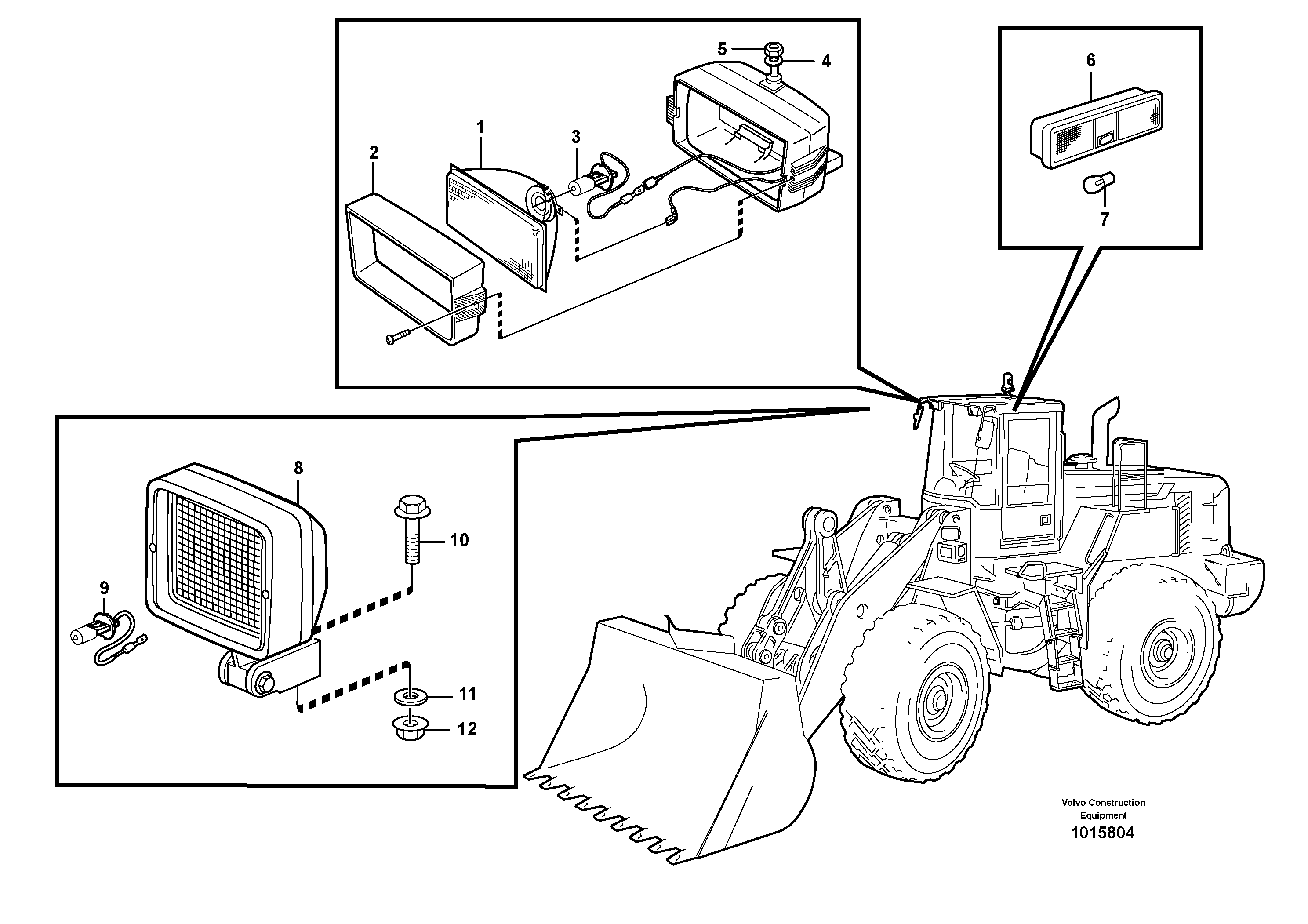 5
4
1
3
2
6
7
8
10
9
11
12
Volvo Construction Equipment
1015804