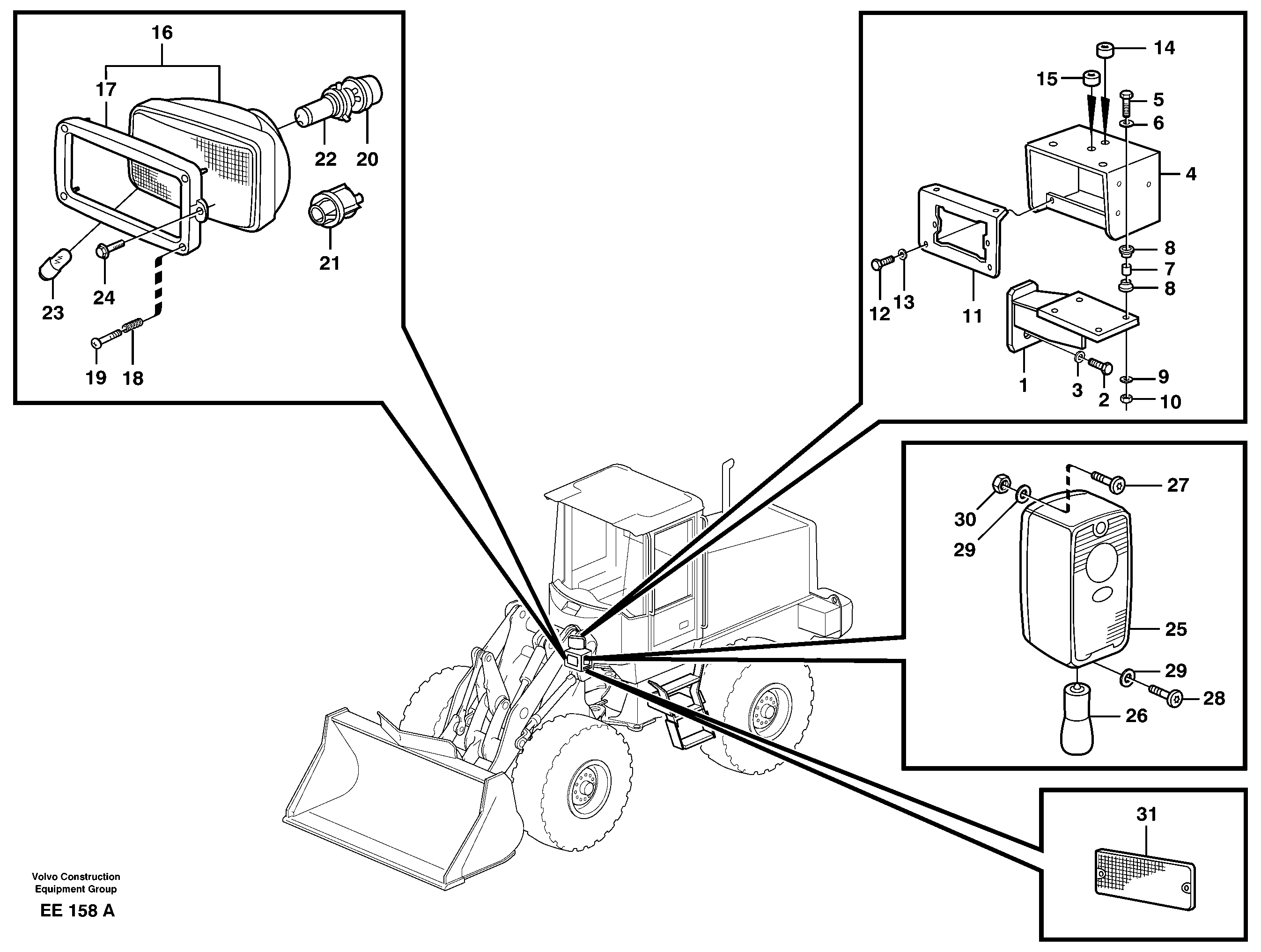 16
17
22
20
21
23
24
19
18

14
15
5
6
4
8
7
8
12
13
11
1
3
2
9
10

27
30
29
25
29
28
26

31

Volvo Construction
Equipment Group
EE 158 A