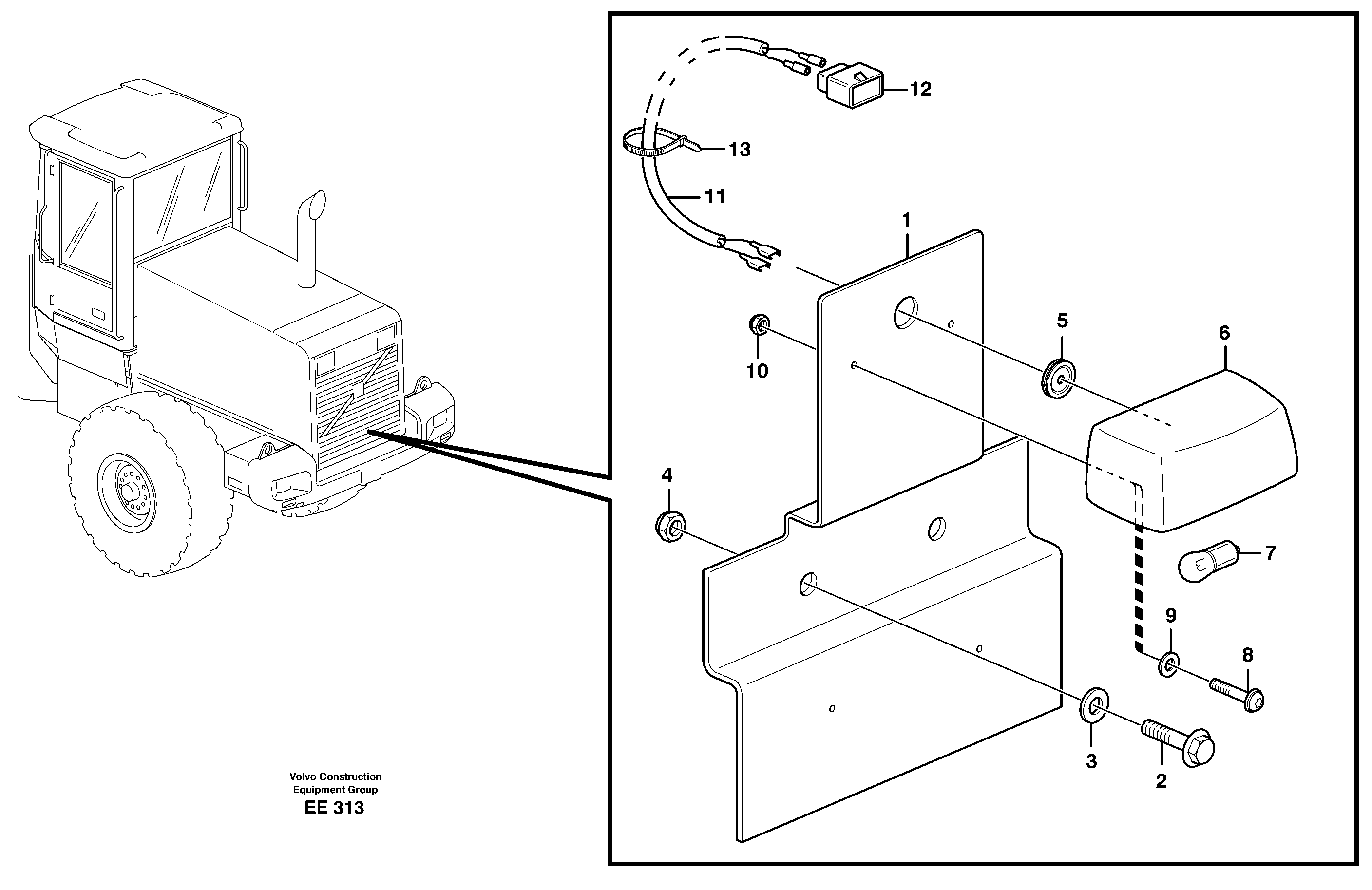 12
13
11
1
5
6
10
4
7
9
8
3
2

Volvo Construction Equipment Group
EE 313