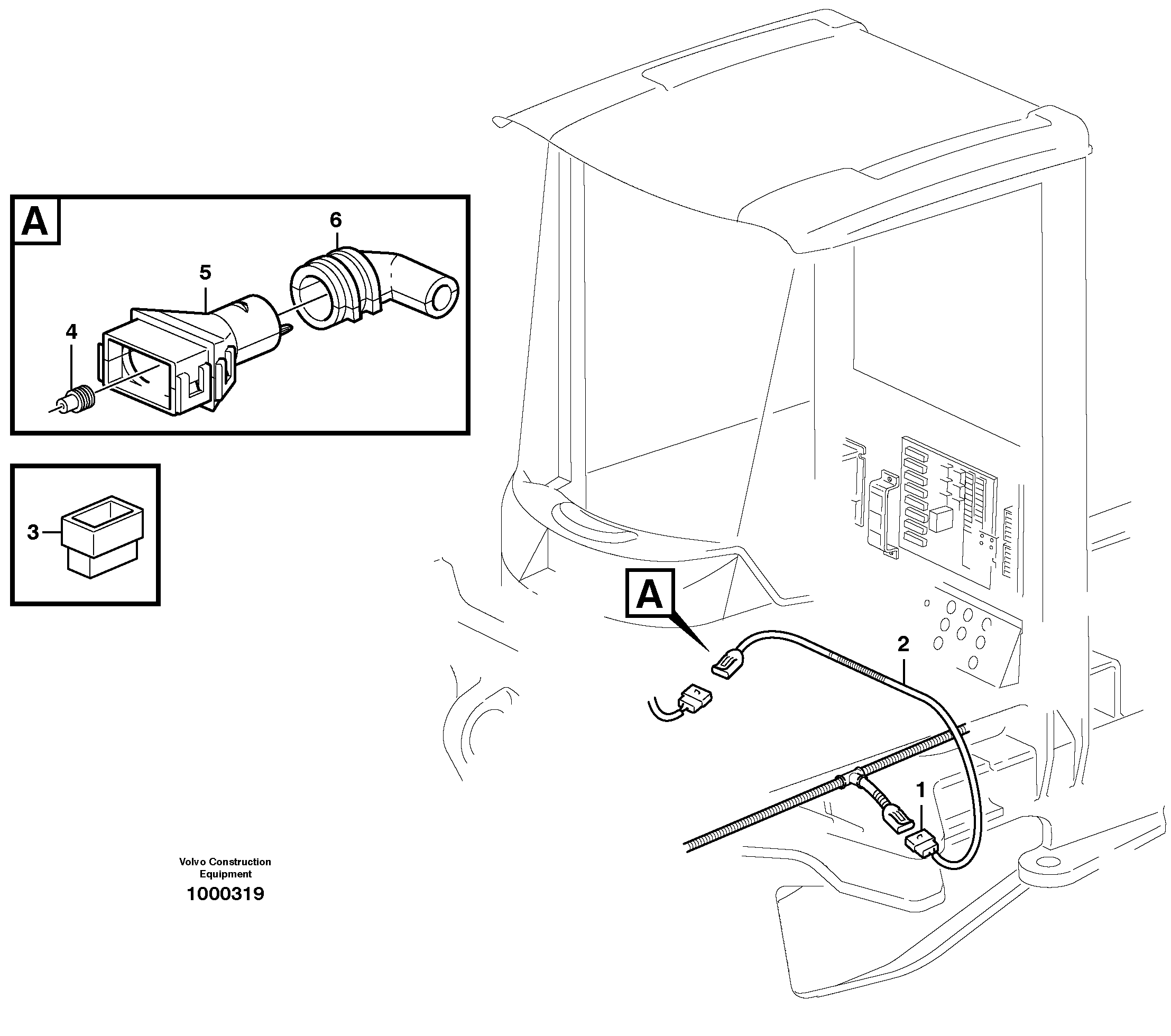 A

6

5

4

3

A

2

1

Volvo Construction Equipment

1000319