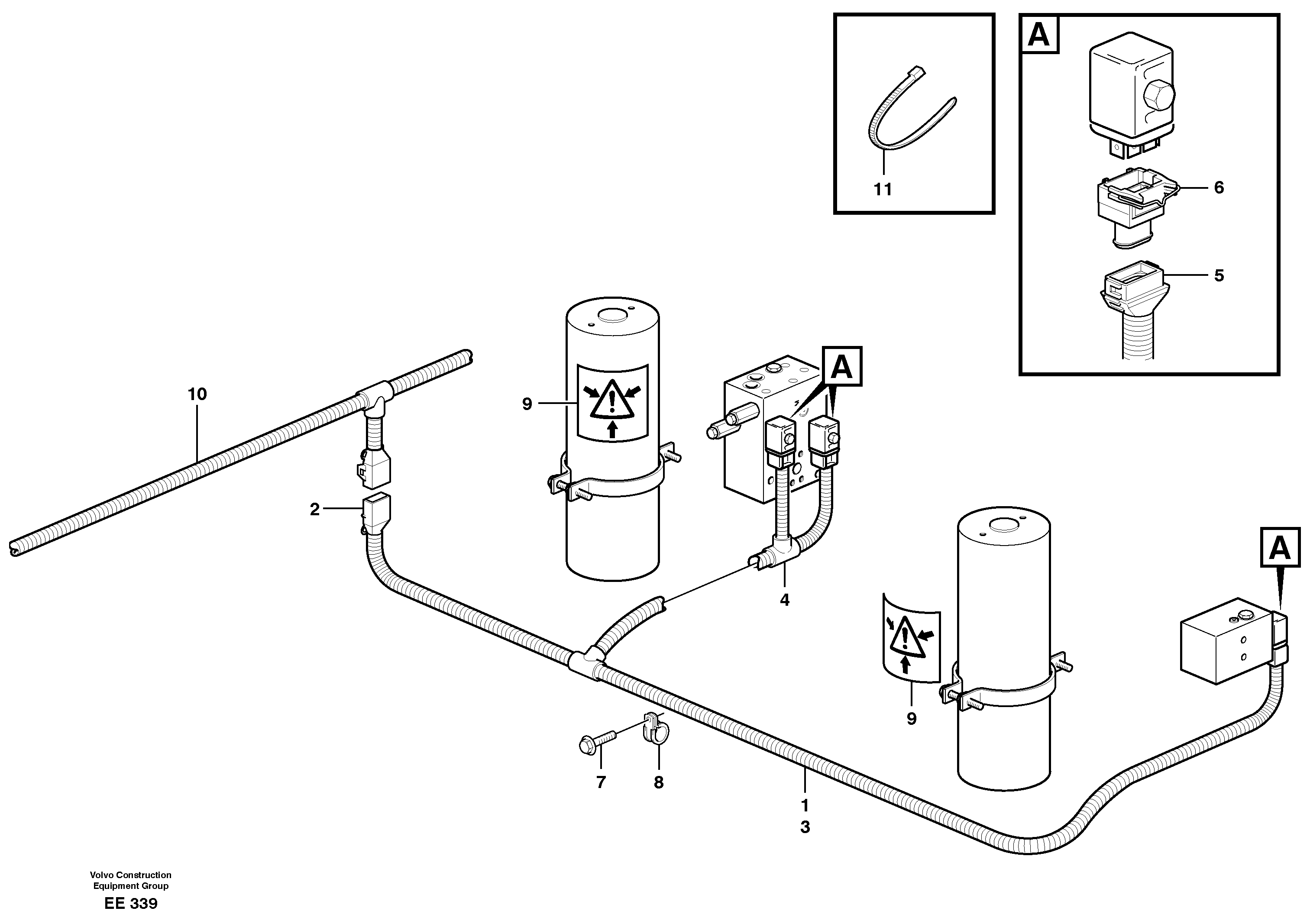 11

A

6

5

10

9

A

2

4

A

9

7

8

1
3

Volvo Construction Equipment Group

EE 339