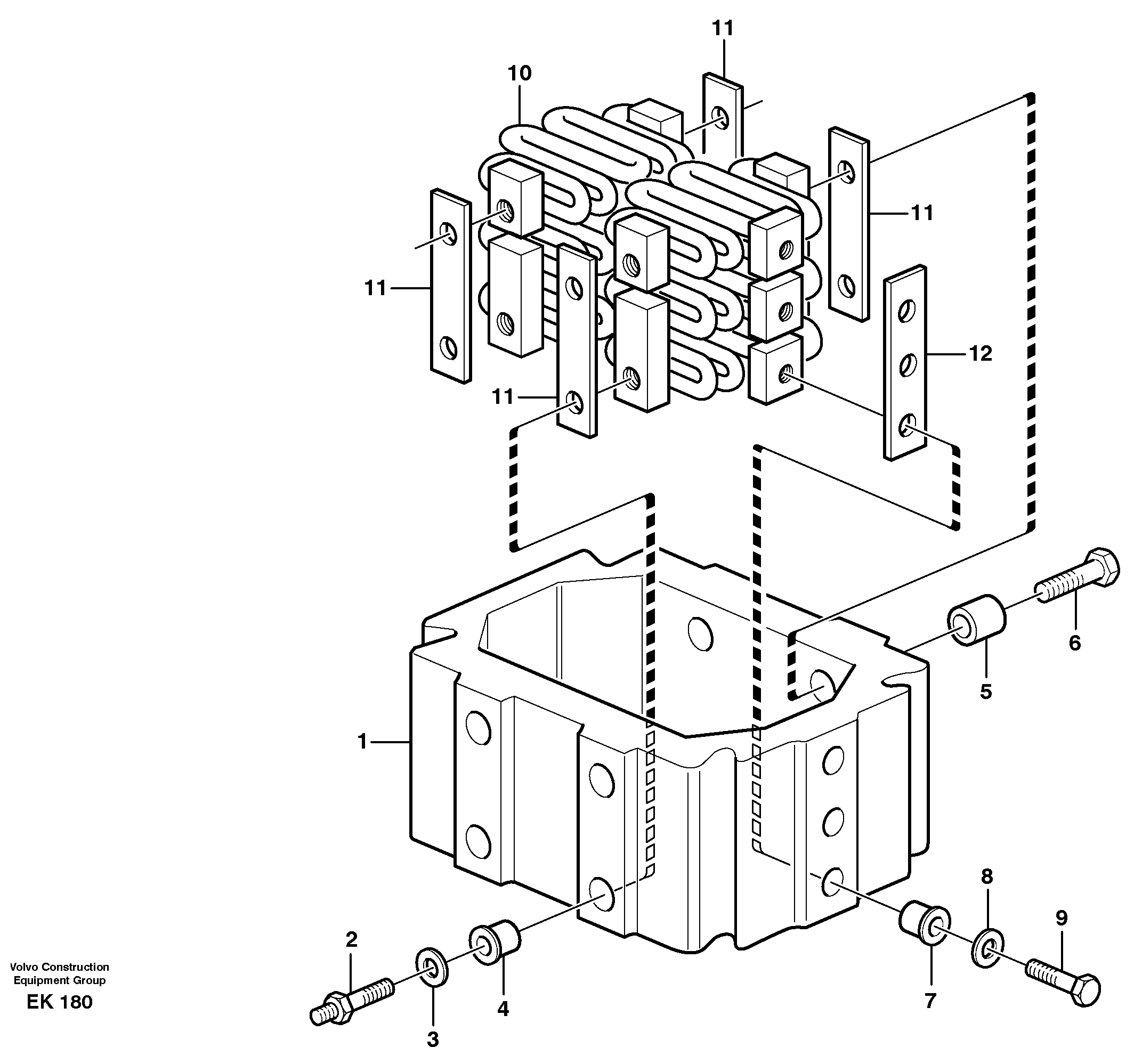 11
10
11
11
12
11
6
5
1
8
9
2
7
4
3
Volvo Construction Equipment Group
EK 180