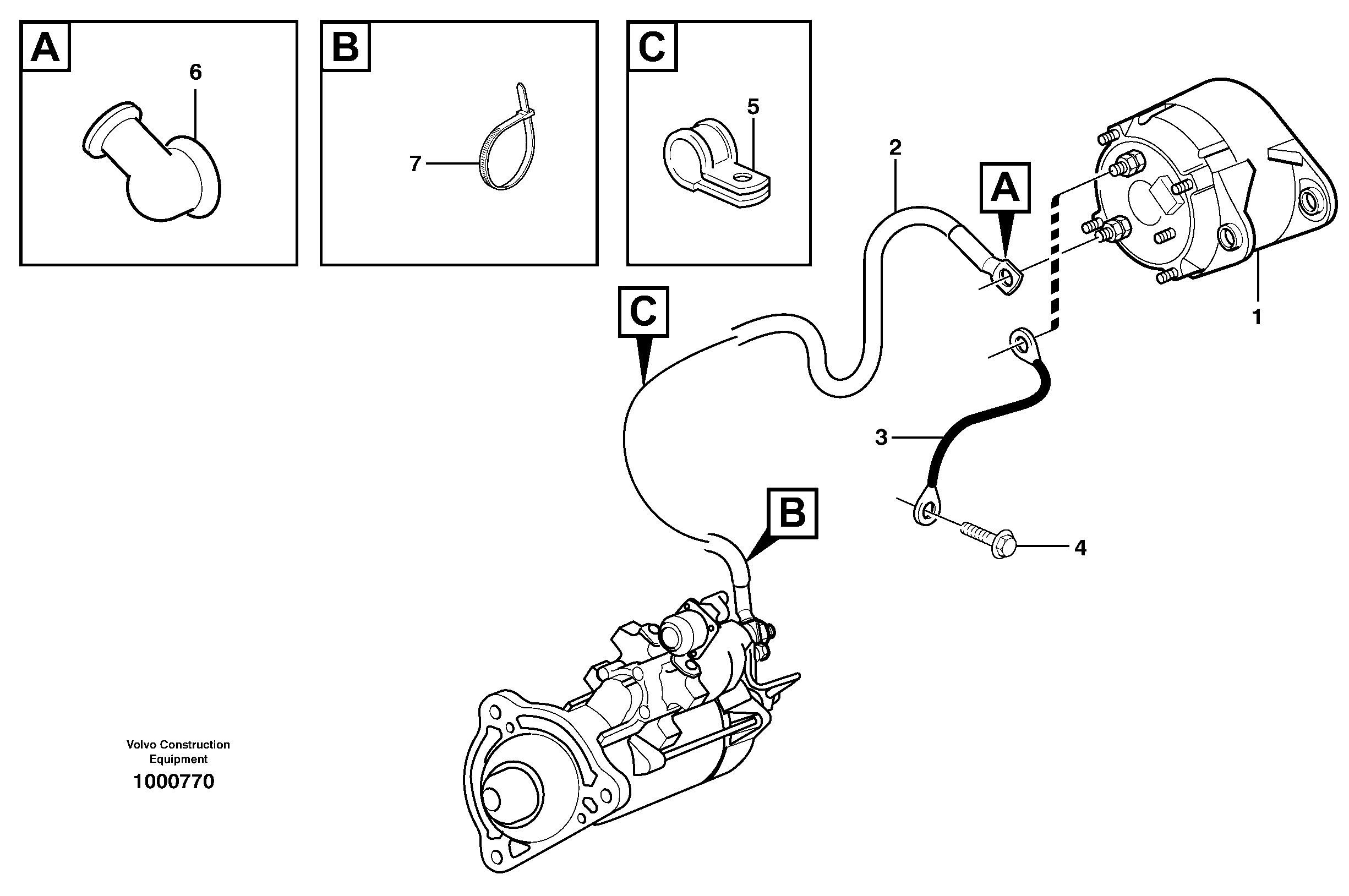 A
6

B
7

C
5

2
A
1
C
3
B
4

Volvo Construction Equipment
1000770