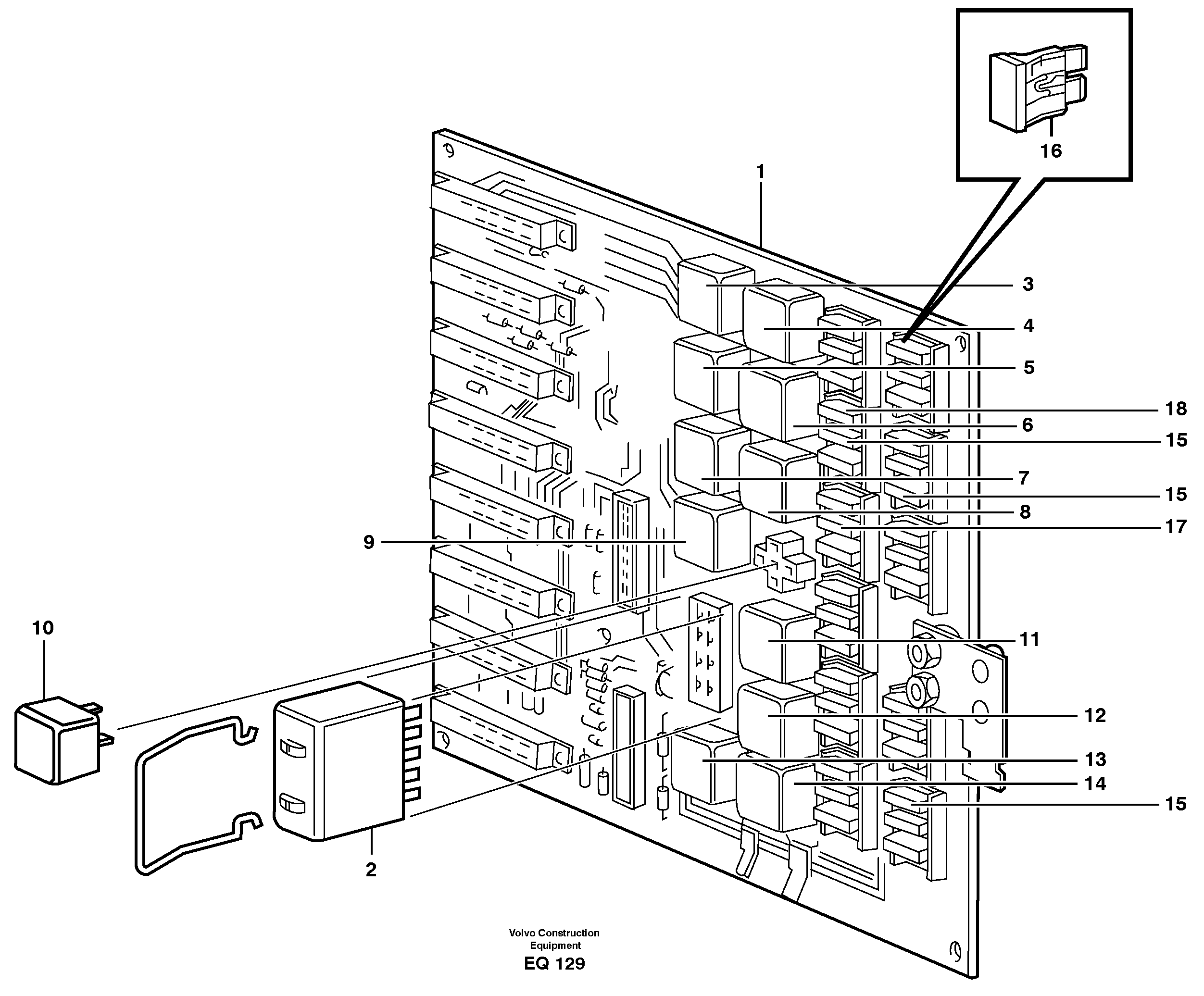 16

1

3

4

5

18

6

15

7

15

8

17

9

10

11

12

13

14

15

2

Volvo Construction Equipment
EQ 129