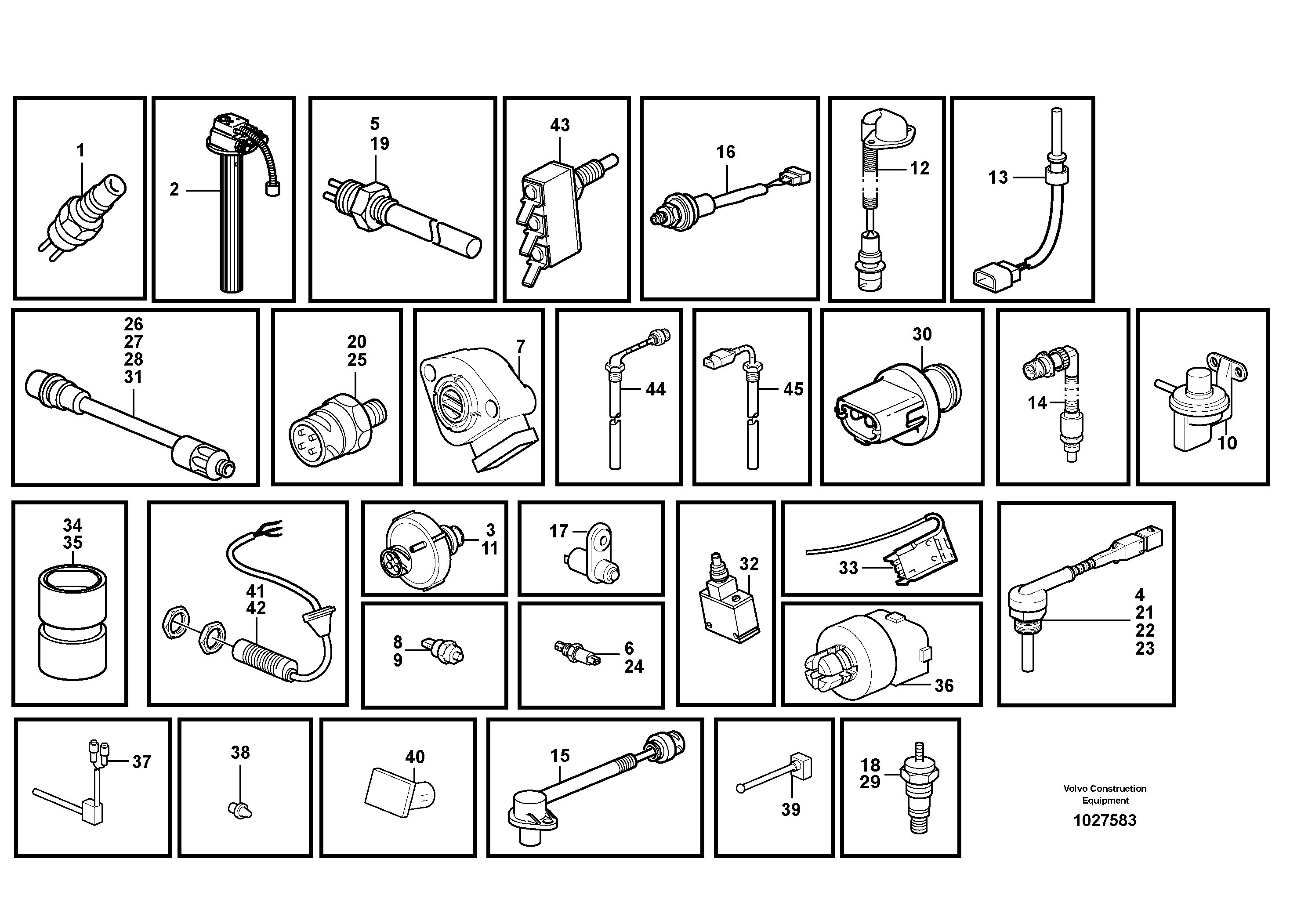 1
2
5
19
43
16
12
13
26
27
28
31
20
25
7
44
45
30
14
10
34
35
41
42
3
11
17
32
33
4
21
22
23
8
9
6
24
36
37
38
40
15
39
18
29

Volvo Construction Equipment
1027583