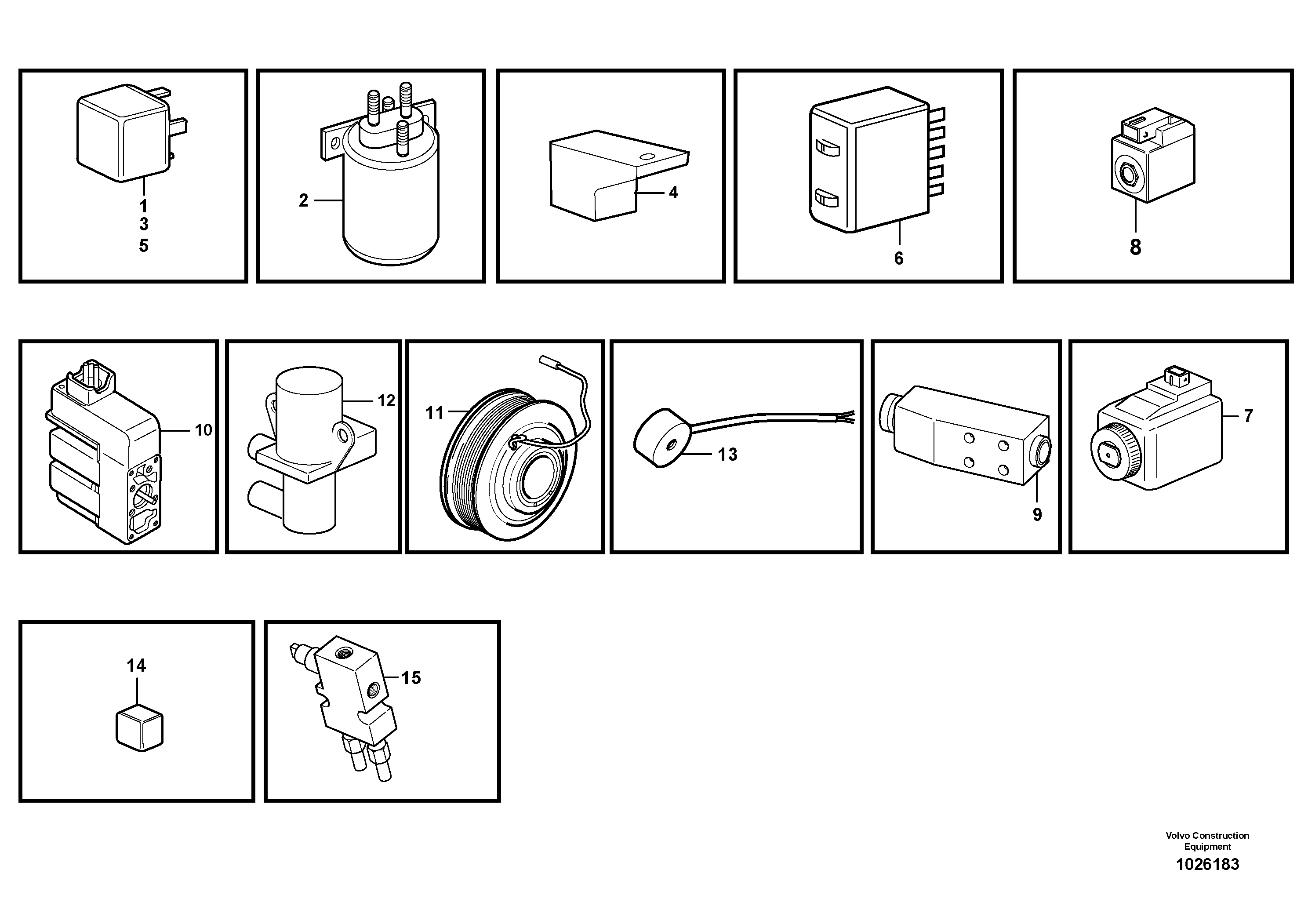 1
3
5

2

4

6

8

10

12

11

13

9

7

14

15

Volvo Construction Equipment
1026183