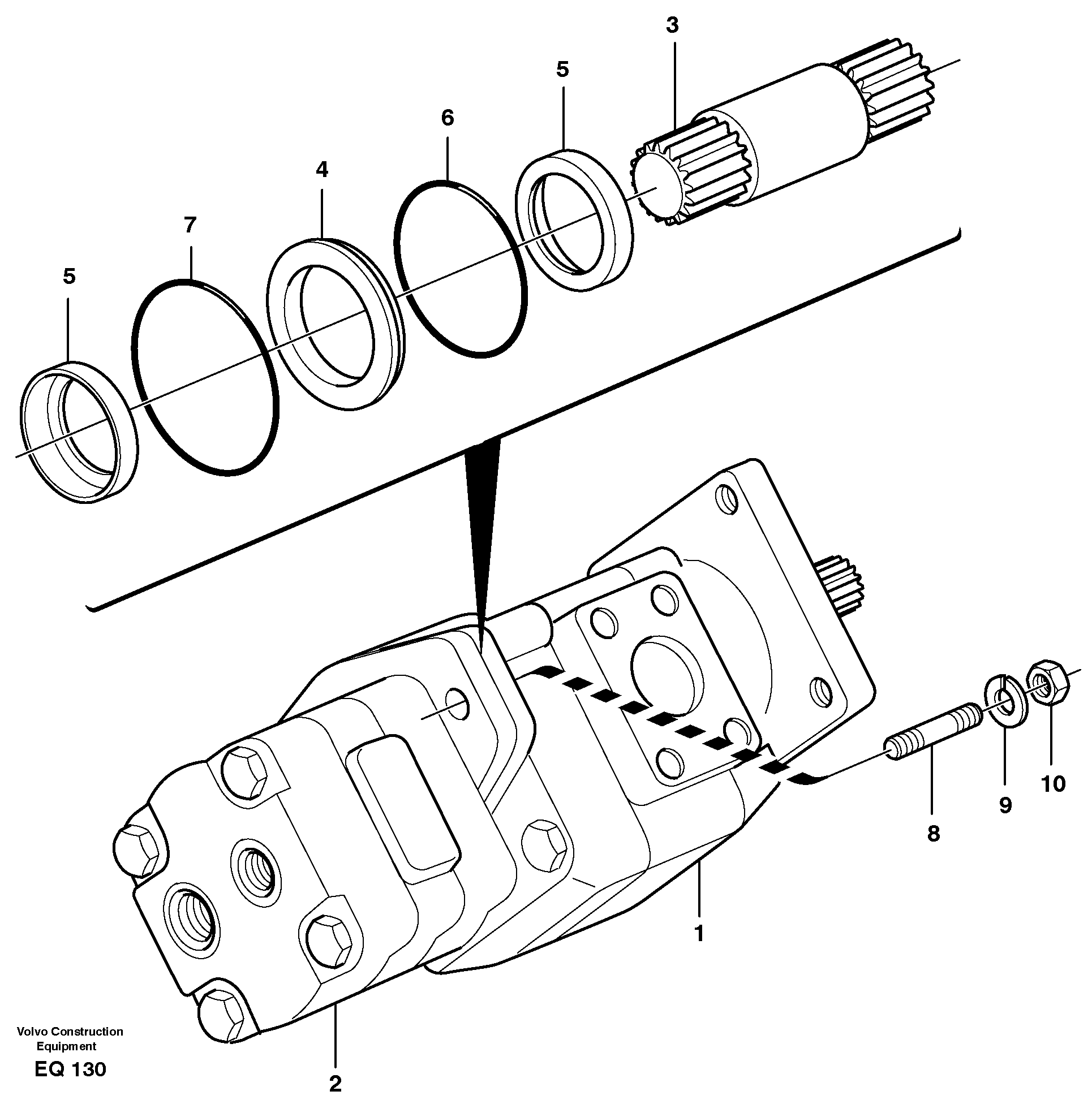 3
5
6
4
7
5
10
9
8
1
2
Volvo Construction Equipment
EQ 130