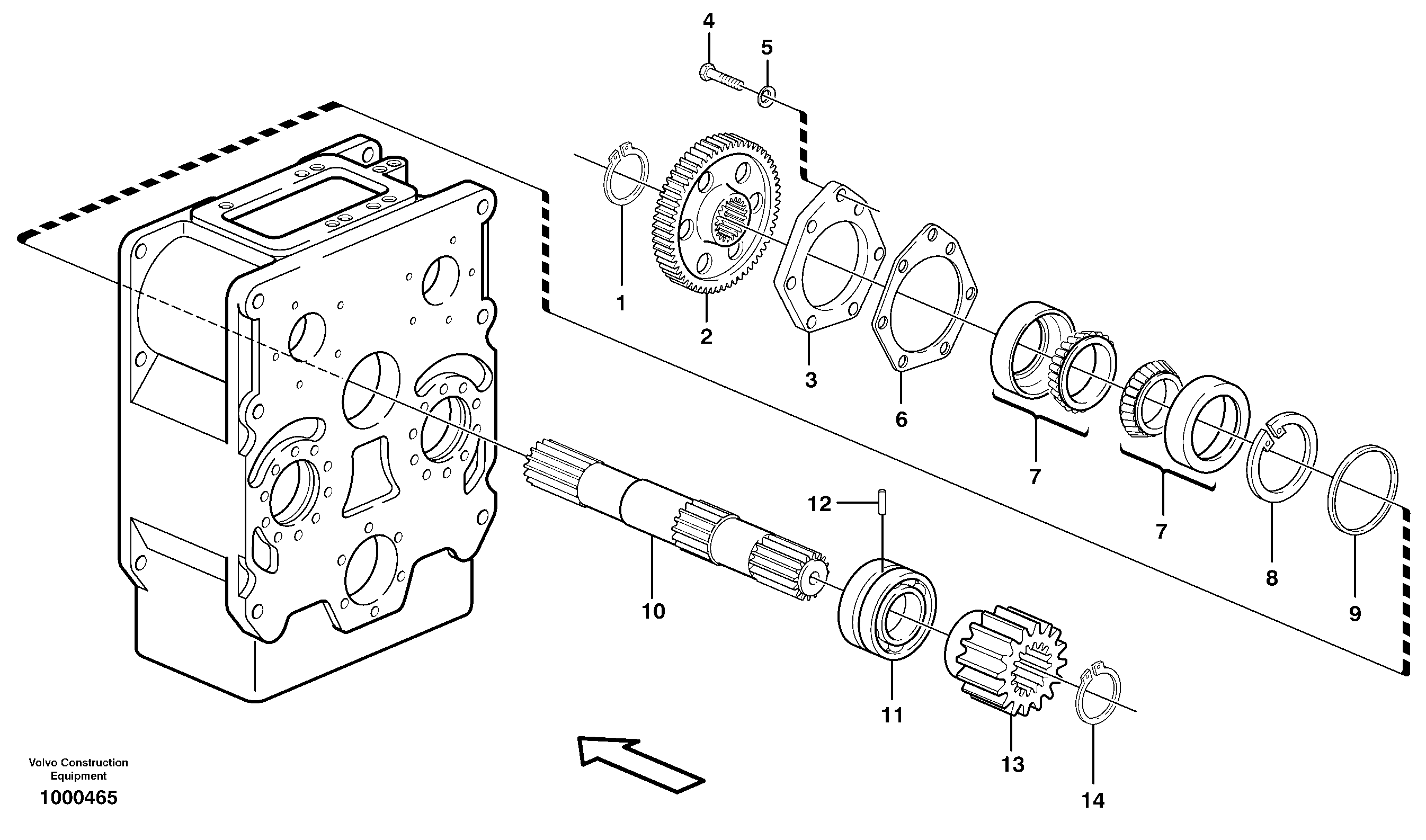 4
5
1
2
3
6
7
7
8
9
12
10
11
13
14
Volvo Construction Equipment
1000465