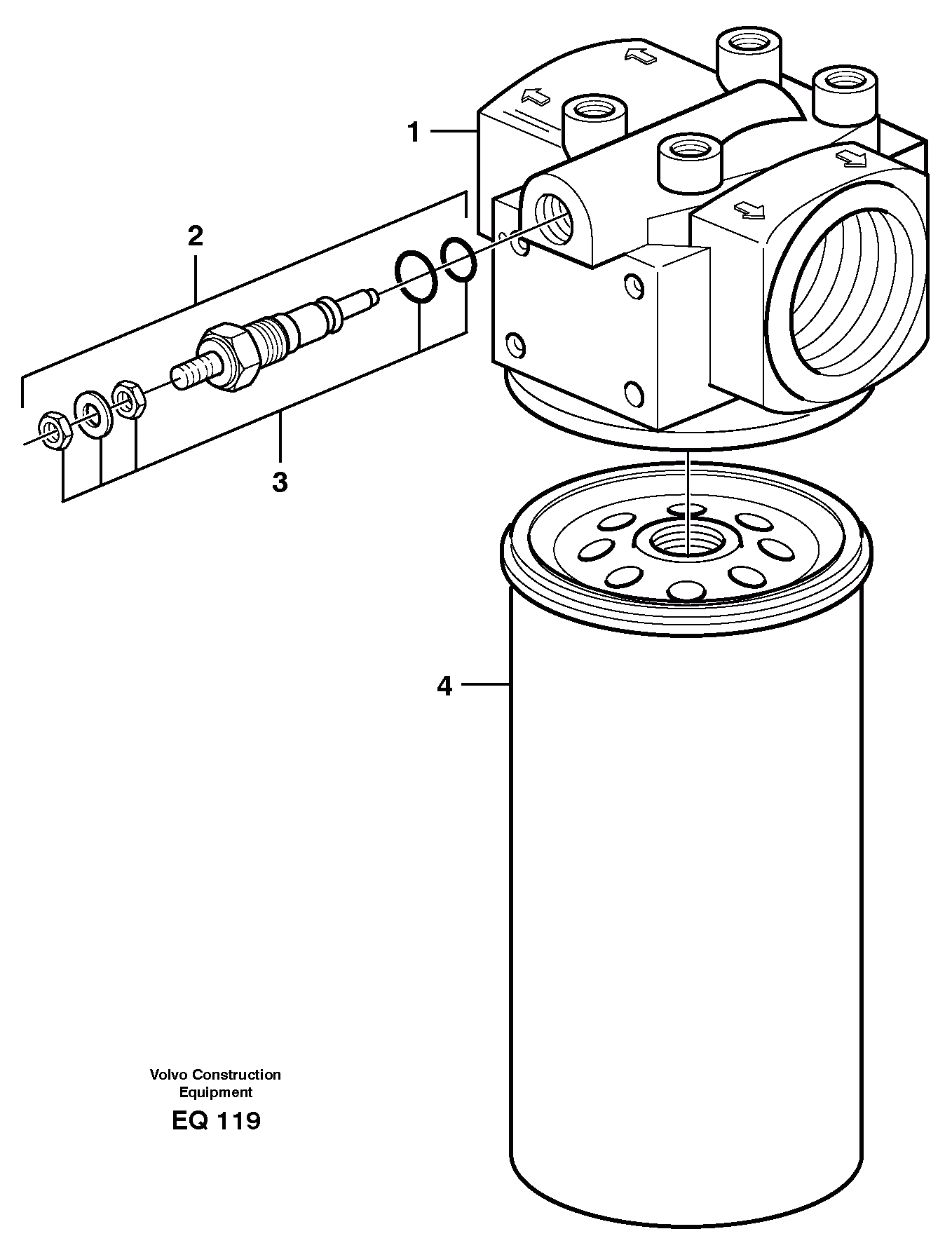 1

2

3

4

Volvo Construction Equipment

EQ 119