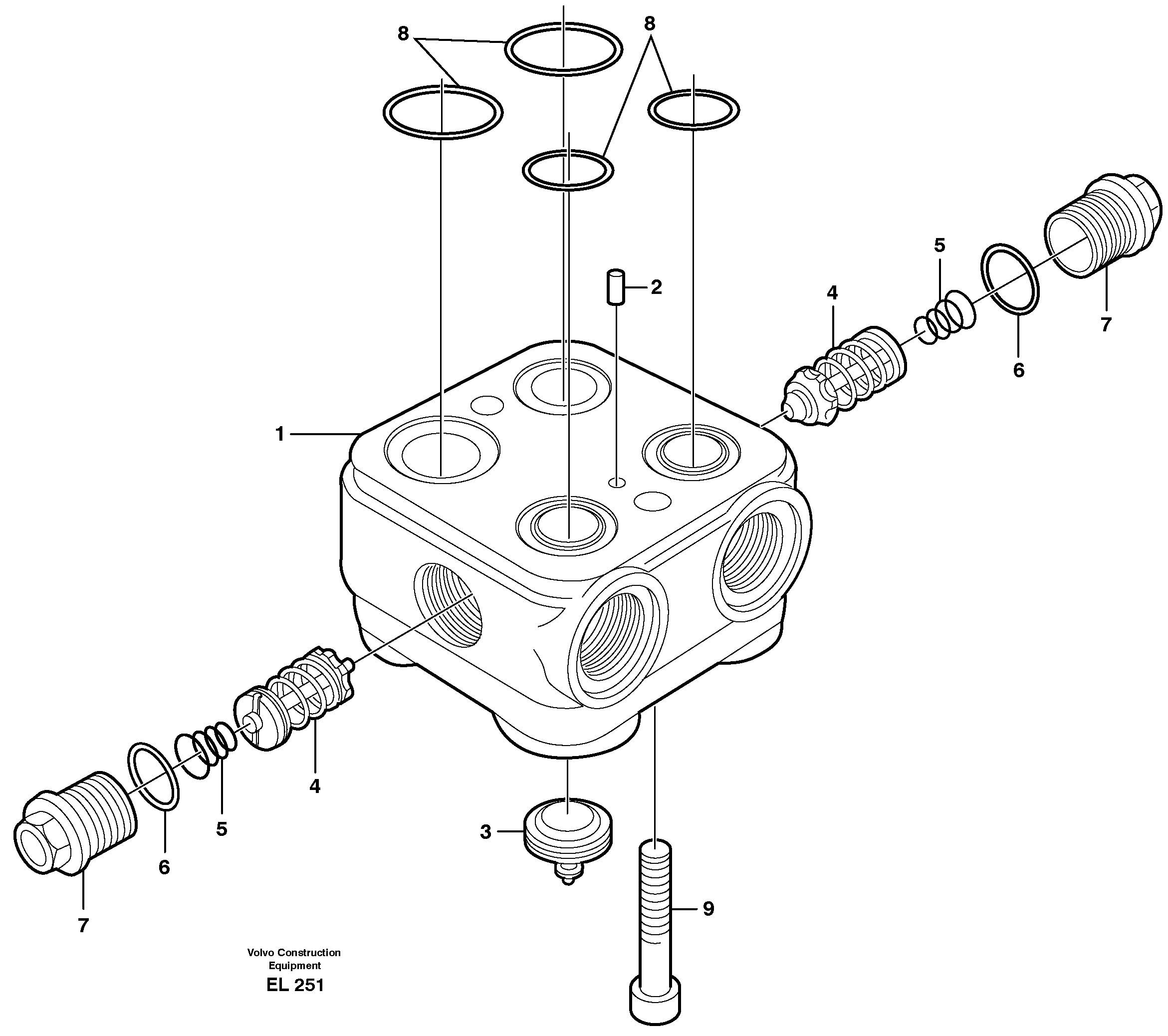 8
8
2
5
4
7
6
1
4
5
6
3
7
9

Volvo Construction Equipment
EL 251