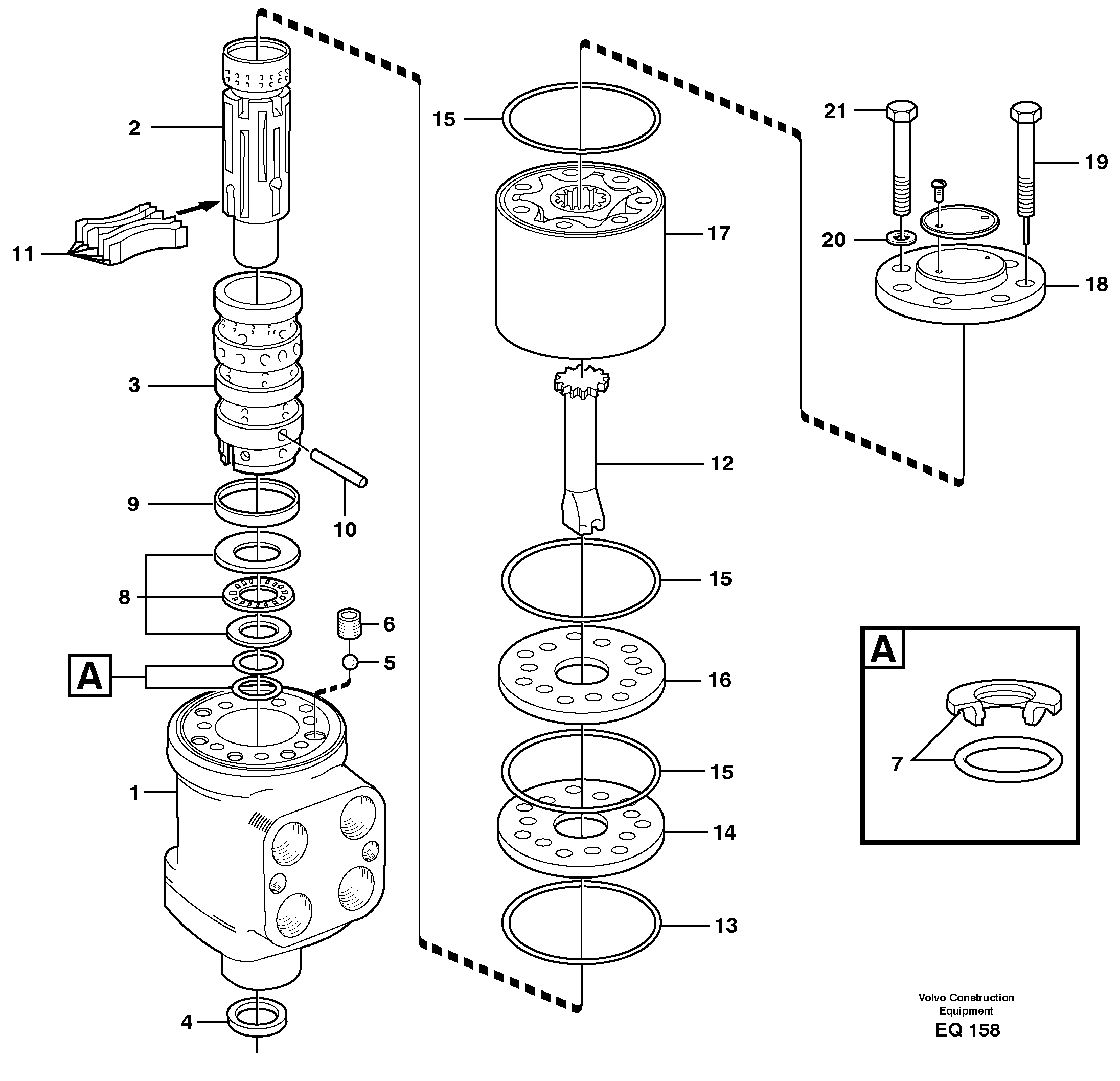 2
11
3
9
10
8
6
5
A
1
4
15
17
12
15
16
15
14
13
21
19
20
18
A
7
Volvo Construction Equipment
EQ 158