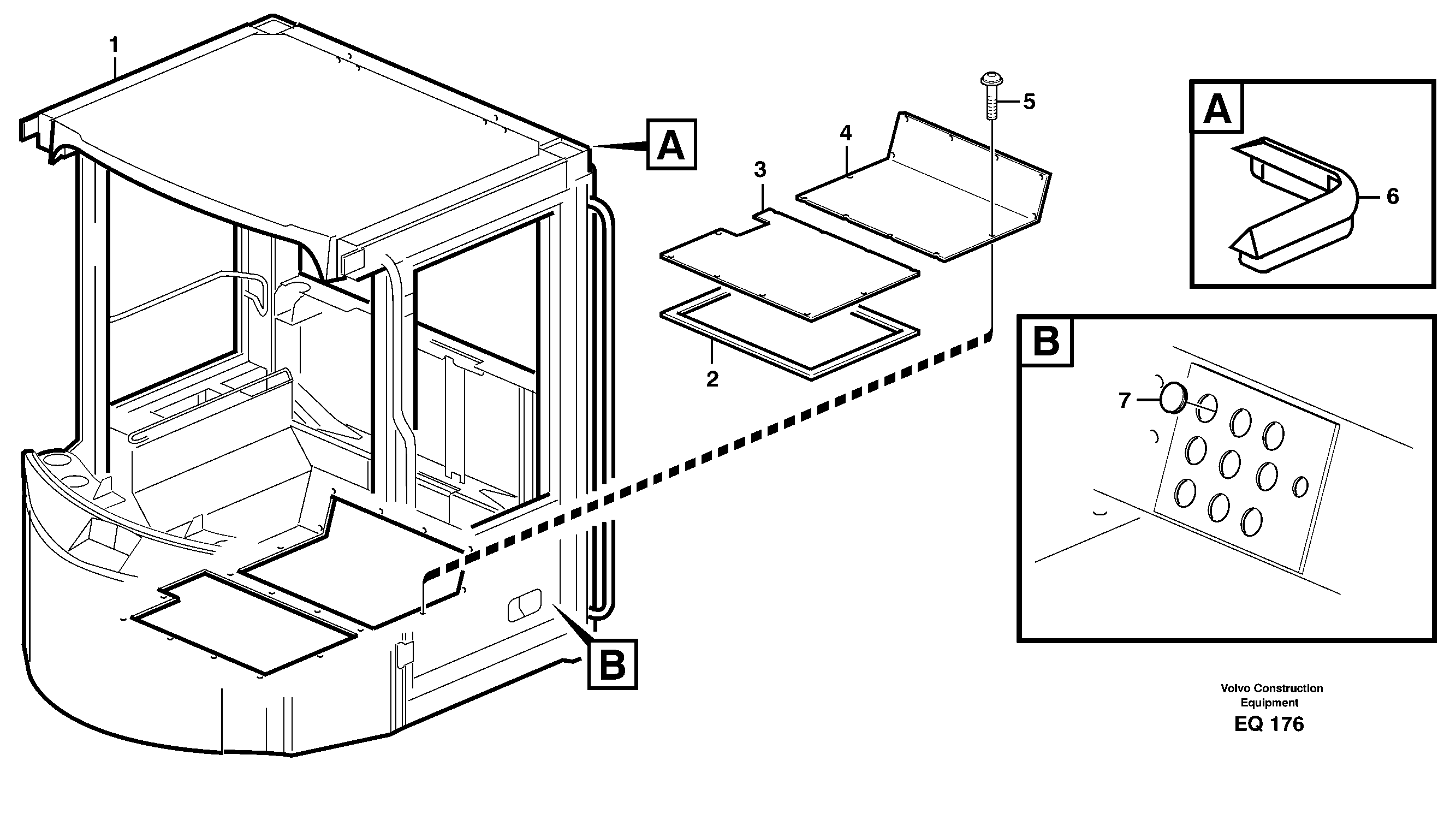 1

A

5

4

3

2

B

A

6

B

7

Volvo Construction Equipment

EQ 176