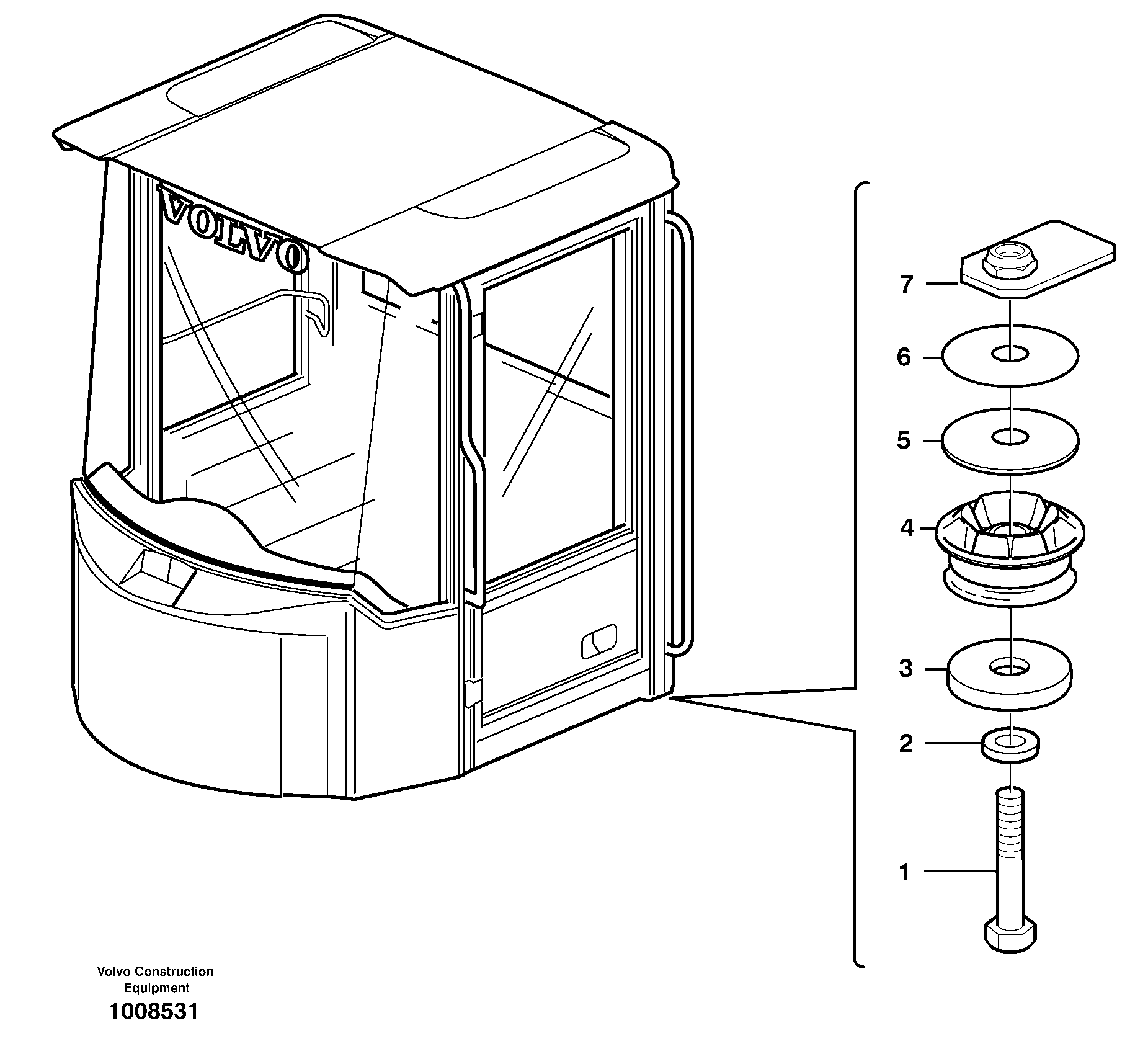 VOLVO

7

6

5

4

3

2

1

Volvo Construction Equipment

1008531