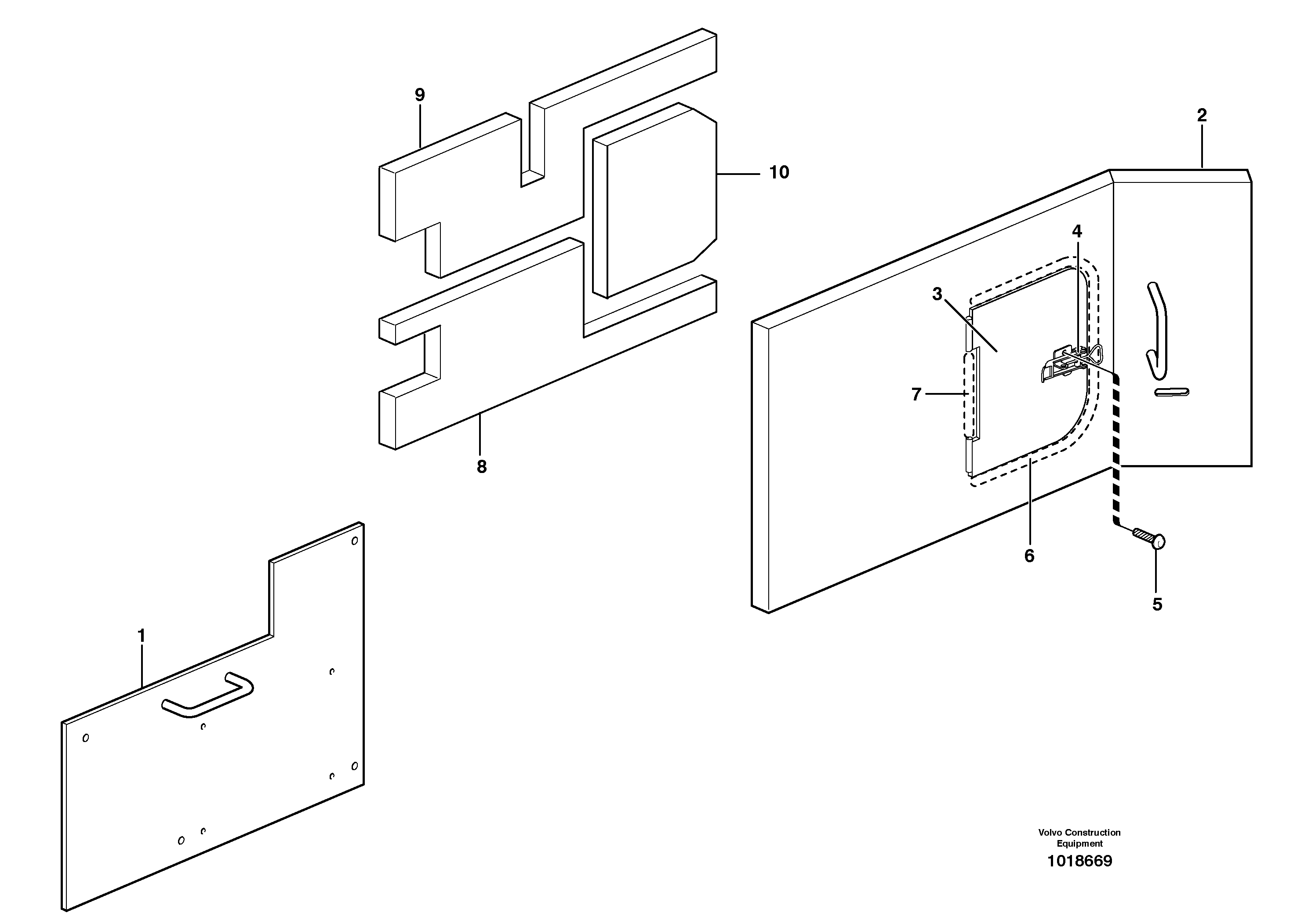 9
10
2
4
3
7
8
6
5
1
Volvo Construction Equipment
1018669