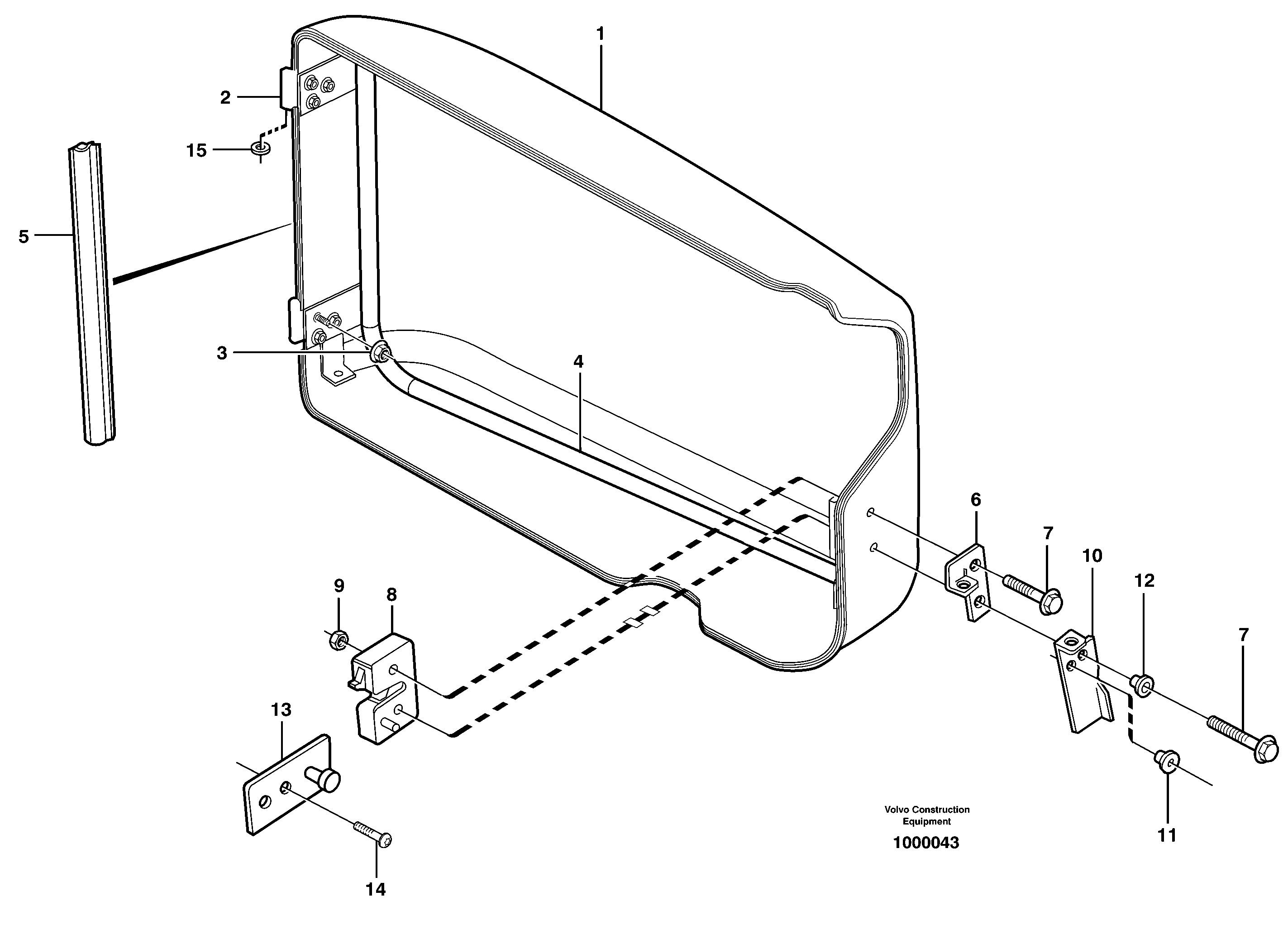 1
2
15
5
3
4
6
7
10
12
7
9
8
13
14
11
Volvo Construction Equipment
1000043