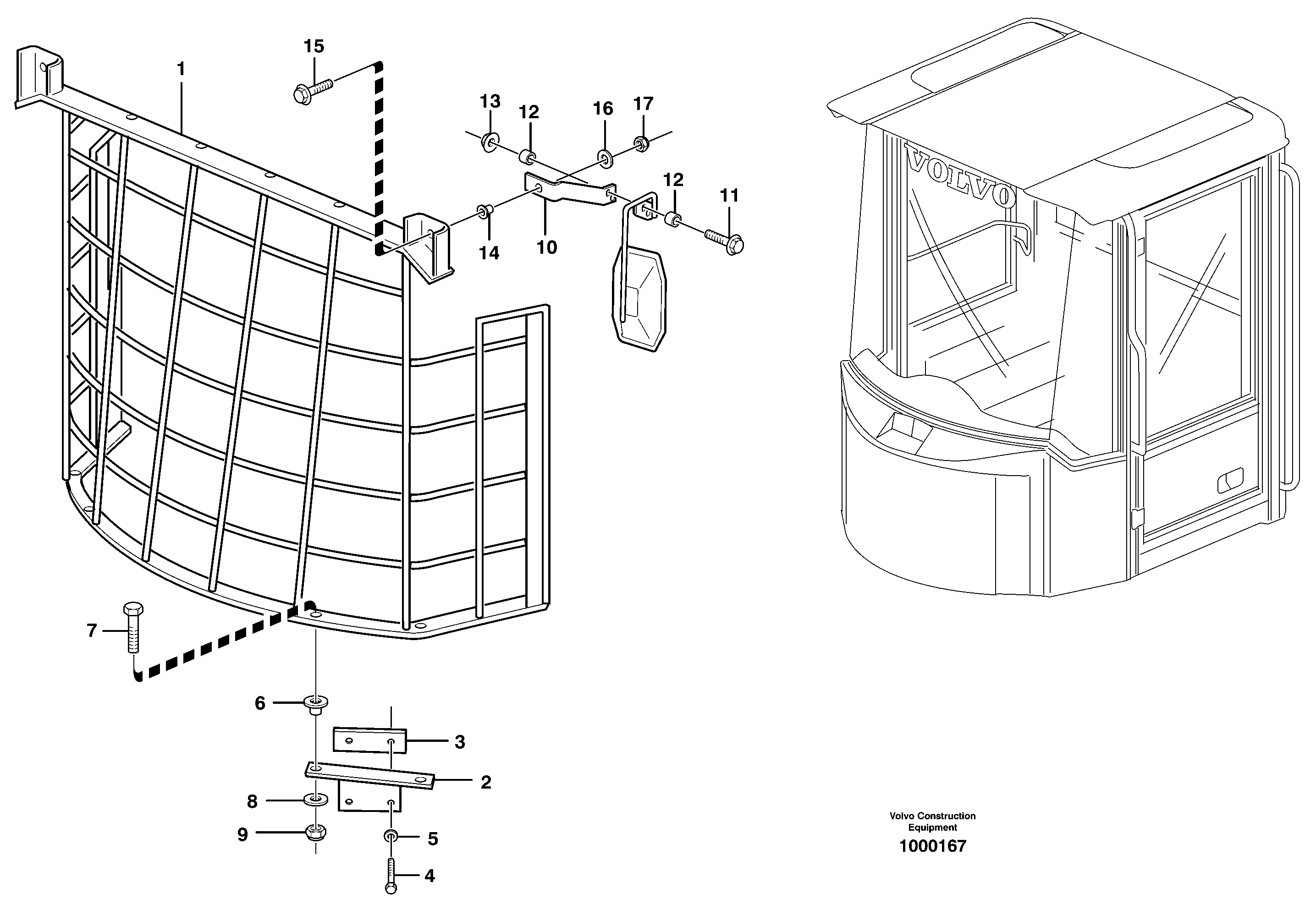 15
1
13
12
16
17
12
11
14
10
VOLVO
7
6
3
2
8
9
5
4
Volvo Construction Equipment
1000167