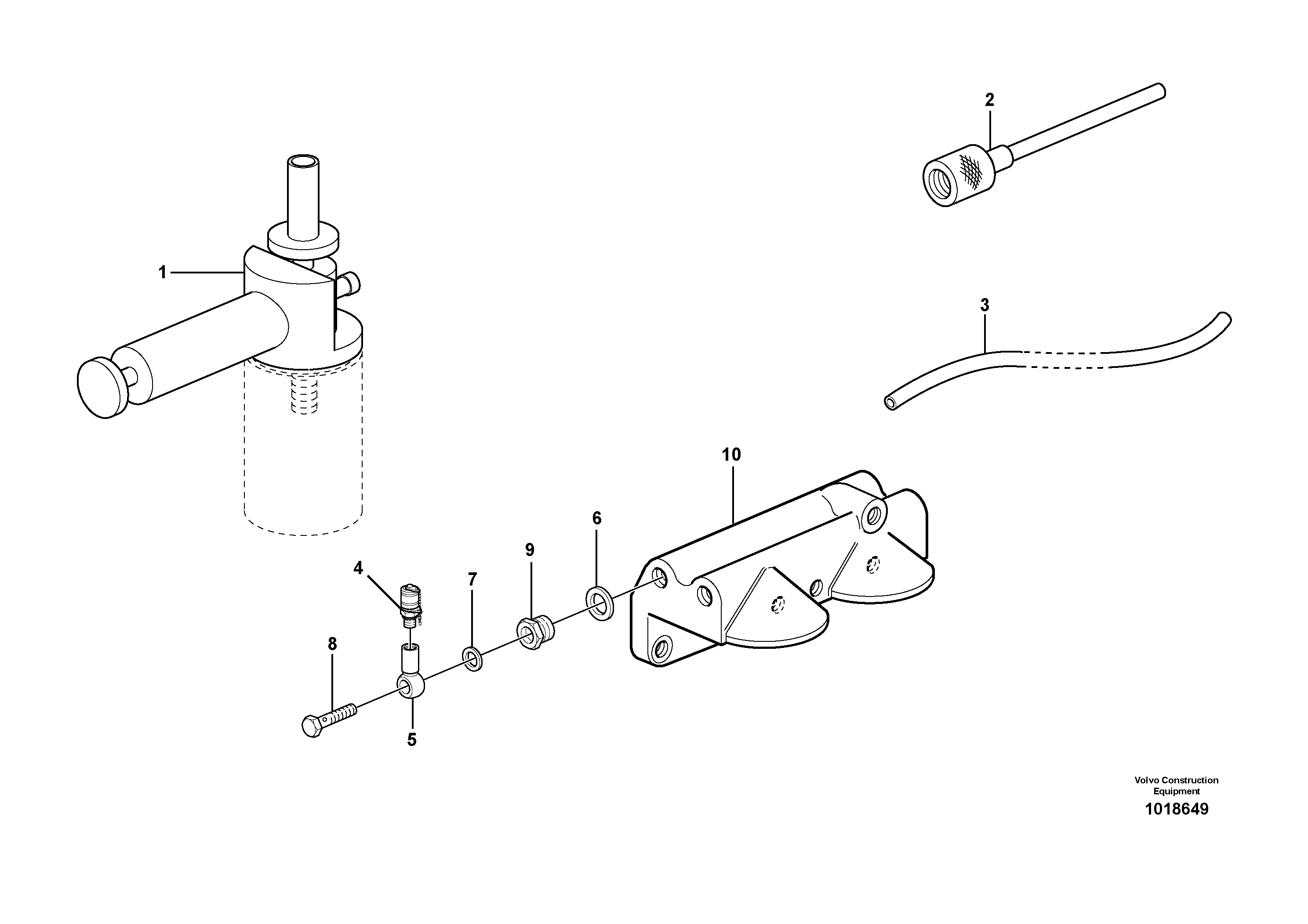 2

1

3

10

6

9

4

7

8

5

Volvo Construction Equipment
1018649