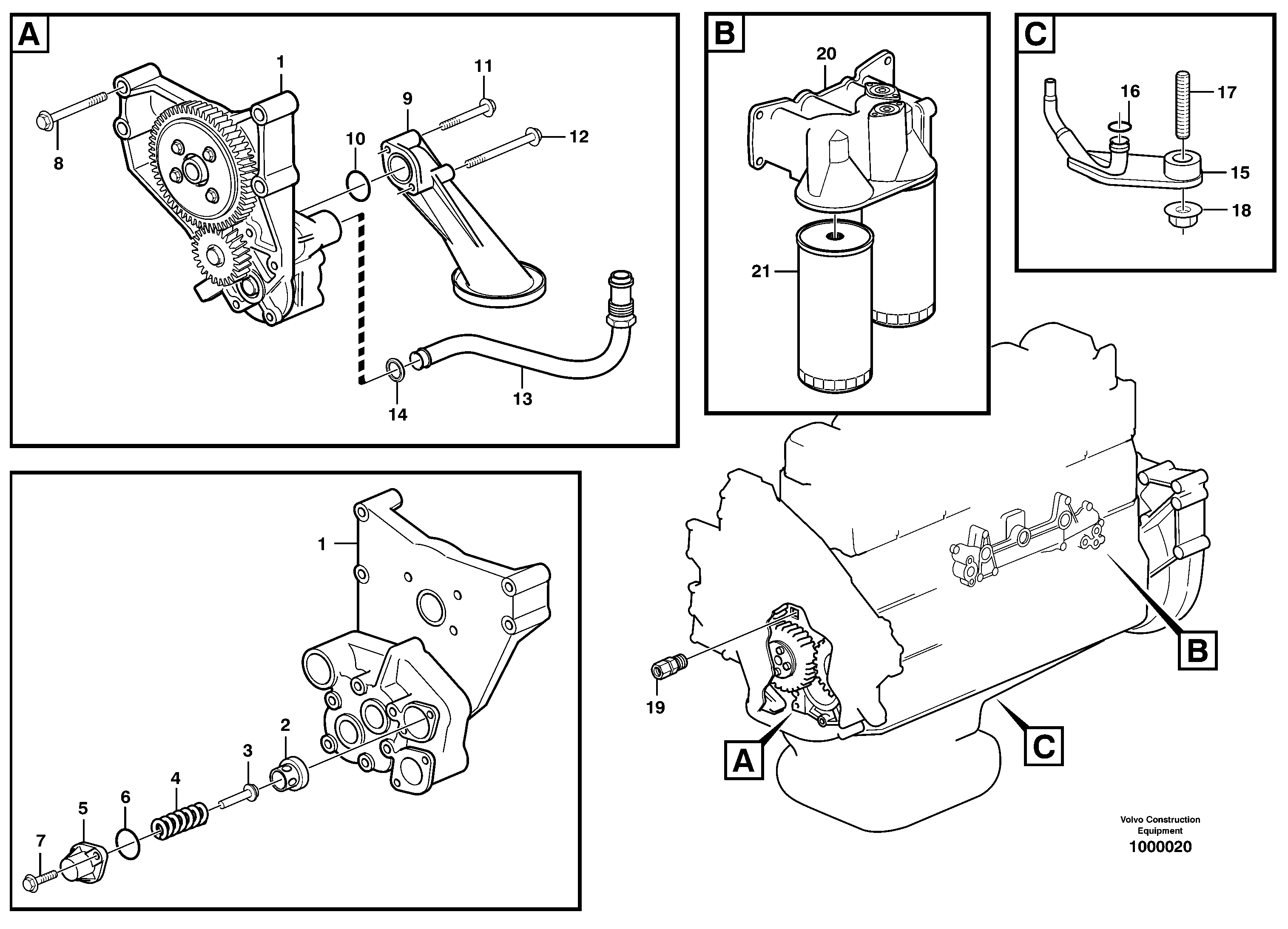 A
1
8
9
10
11
12
13
14

B
20
21

C
16
17
15
18

1
2
3
4
5
6
7

19
A
B
C

Volvo Construction Equipment
1000020