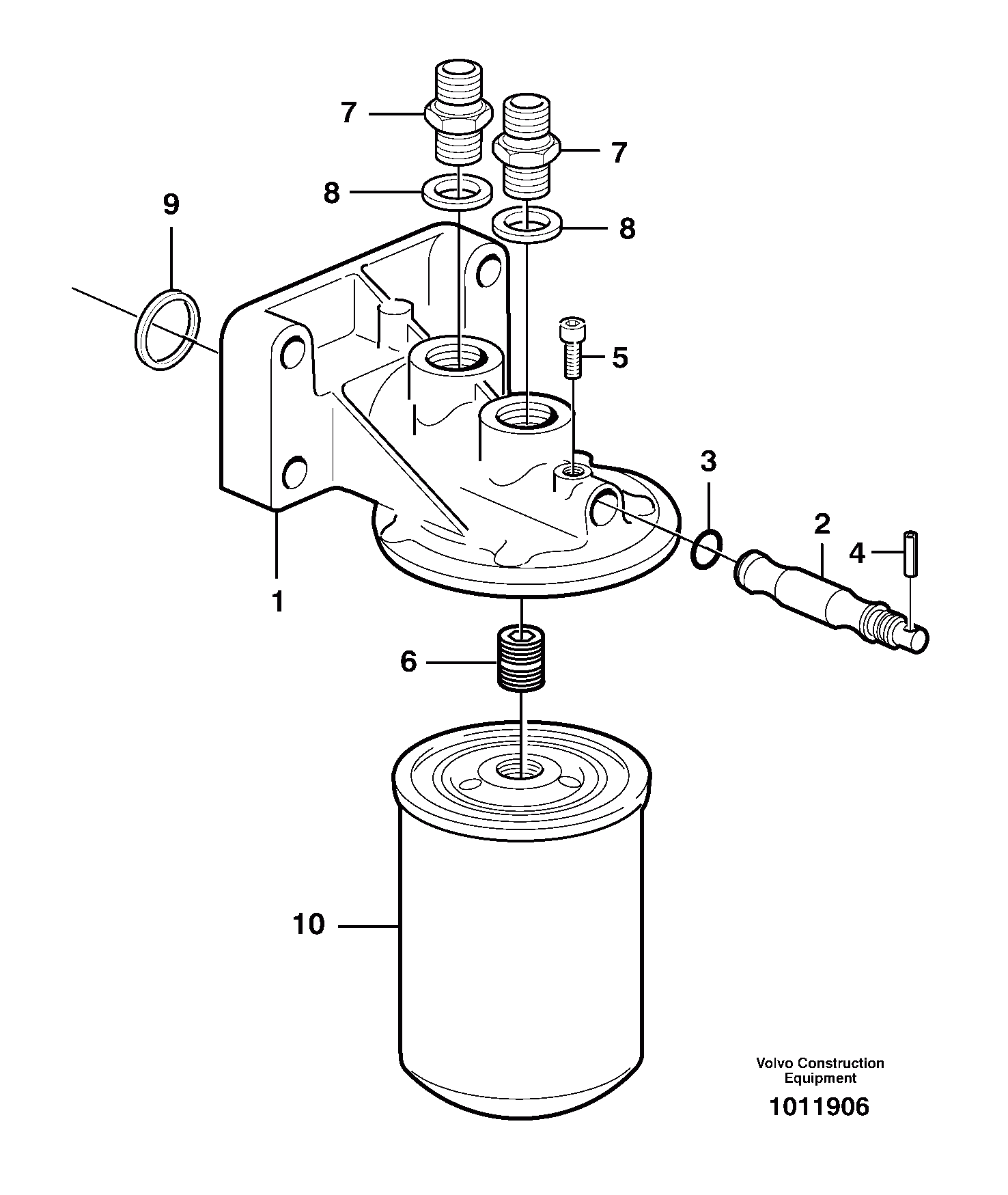 7
7
8
8
9
5
3
2
4
1
6
10
Volvo Construction Equipment
1011906