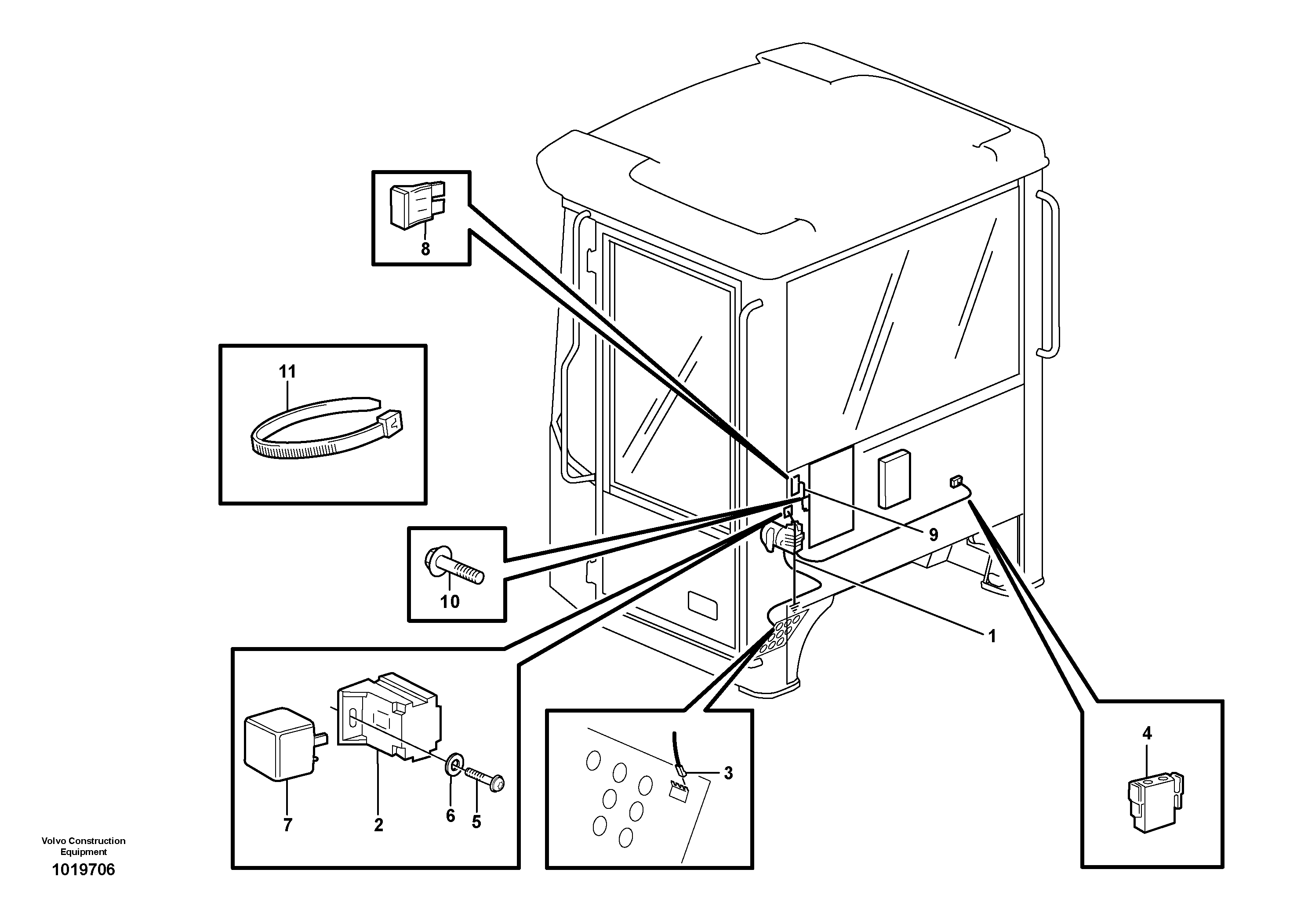 8

11

9

10

1

4

3

7

2

6

5

Volvo Construction Equipment

1019706