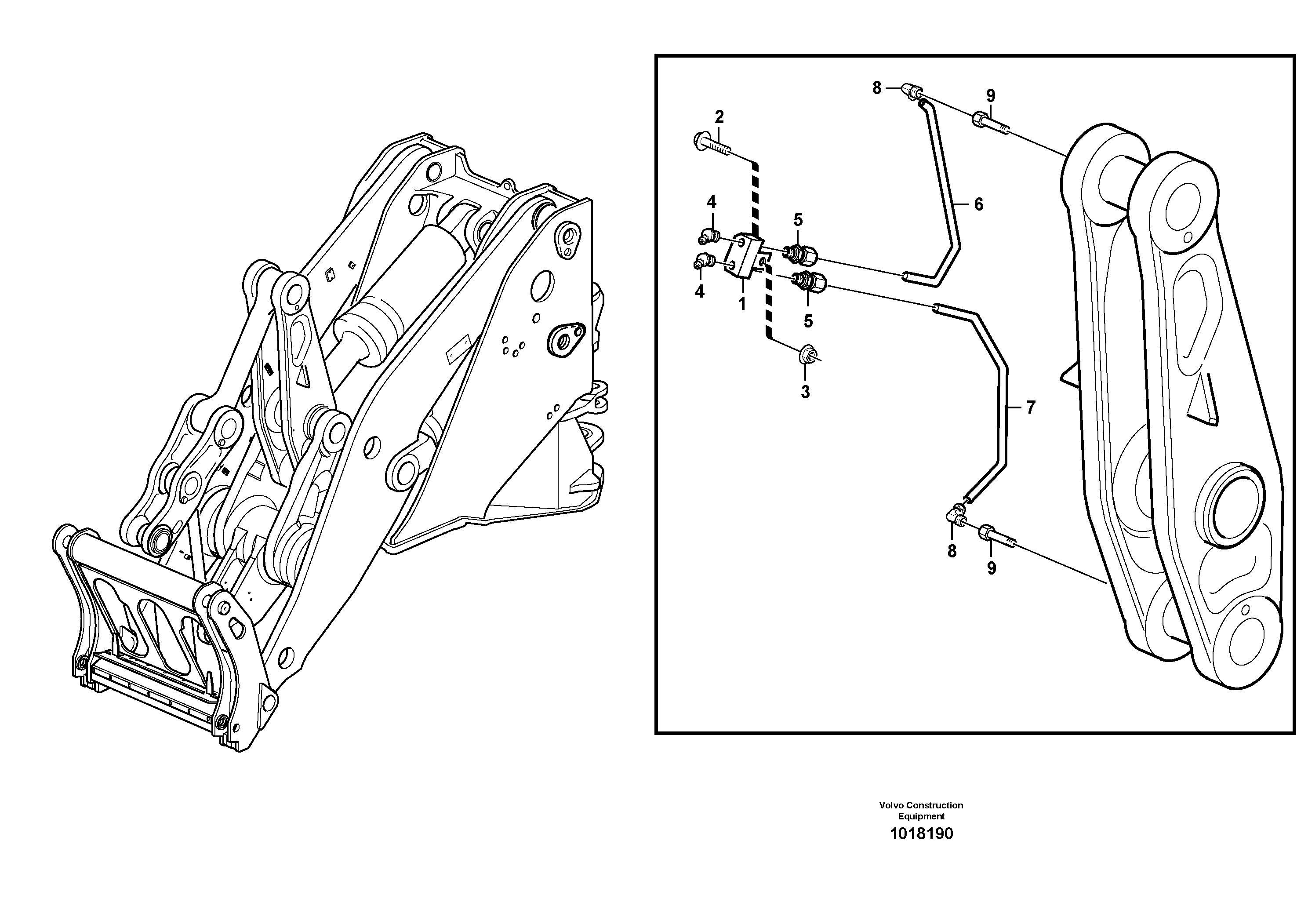 8
9
2
6
4
5
4
1
5
3
7
8
9

Volvo Construction Equipment
1018190