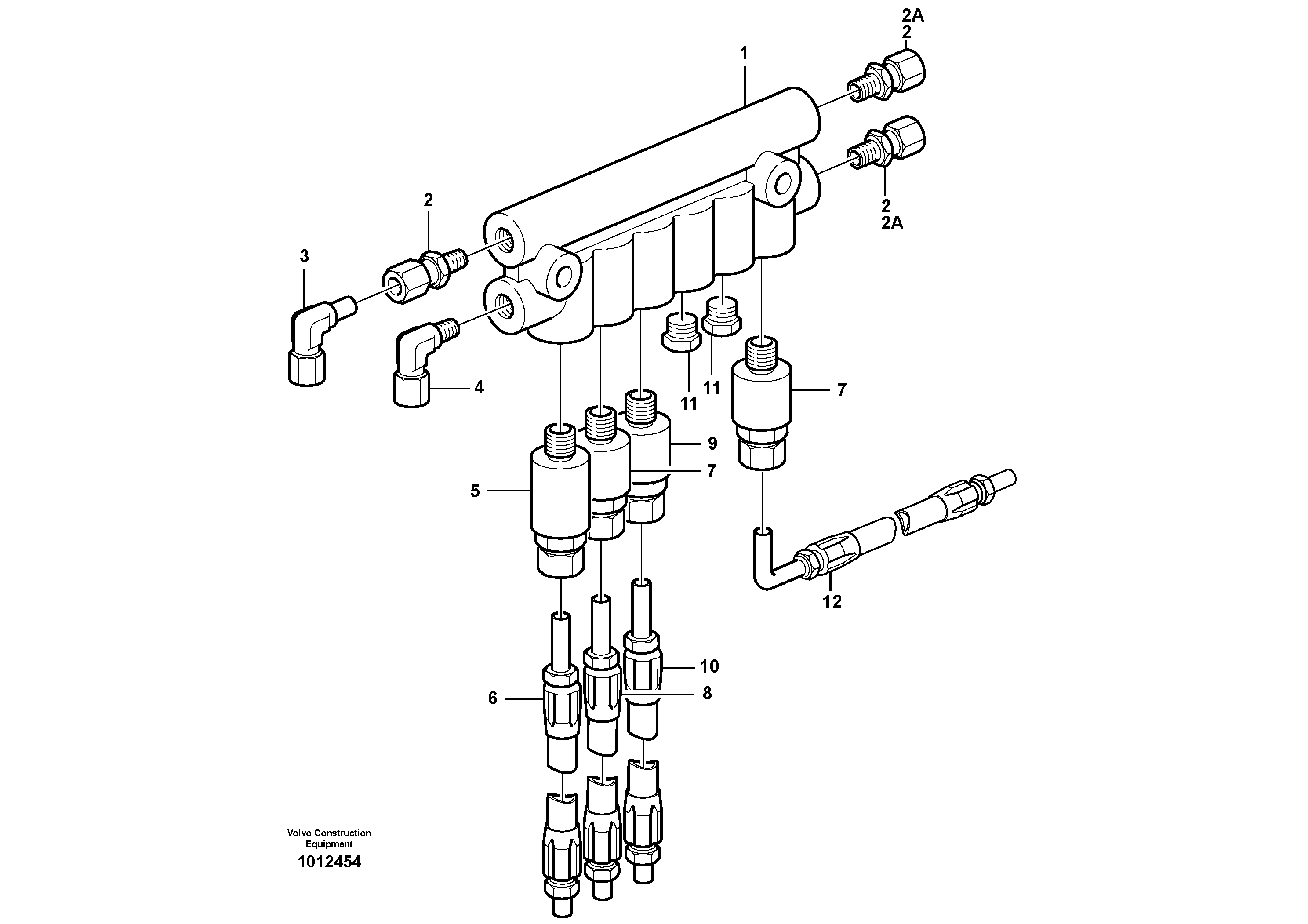 2A
2
1
2
2A
2
3
4
11
11
7
9
7
5
12
10
8
6
Volvo Construction Equipment
1012454