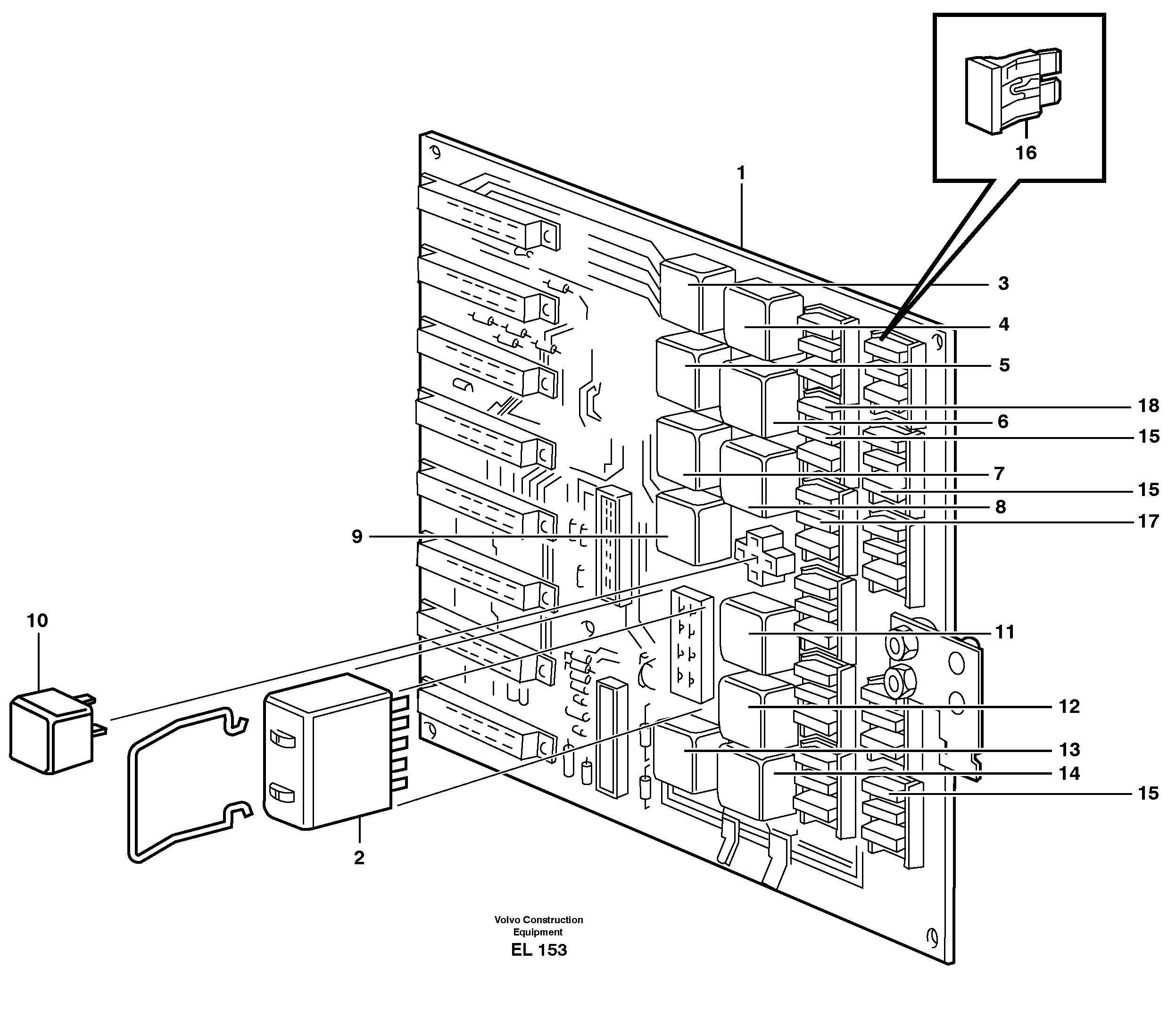 16

1

3

4

5

18

6

15

7

15

8

17

9

10

11

12

13

14

15

2

Volvo Construction Equipment

EL 153