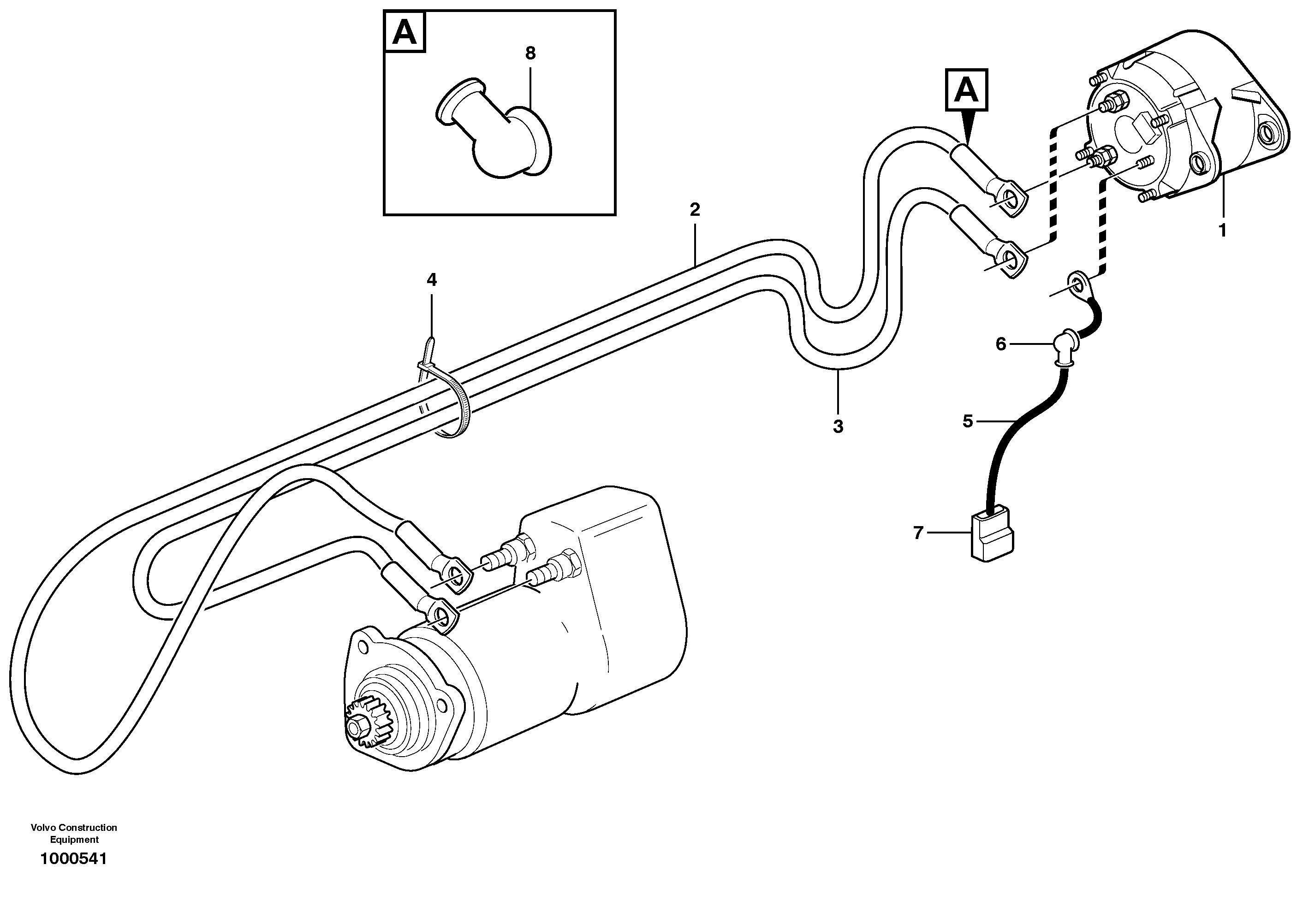 A

8

A

2

1

4

6

3

5

7

Volvo Construction Equipment

1000541