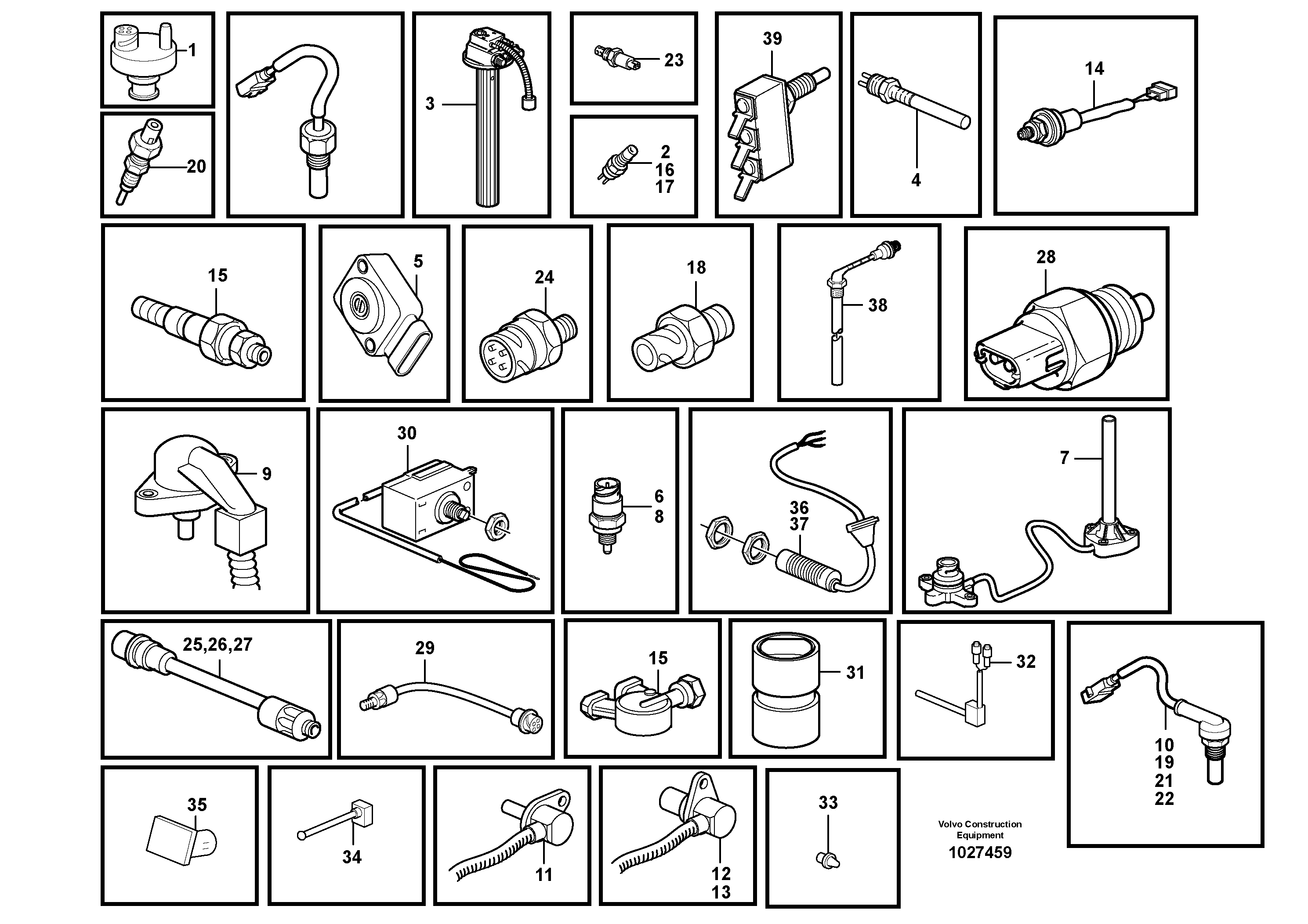 1
20
3
23
2
16
17
39
4
14
15
5
24
18
38
28
9
30
6
8
36
37
7
25,26,27
29
15
31
32
10
19
21
22
35
34
11
12
13
33
Volvo Construction Equipment
1027459