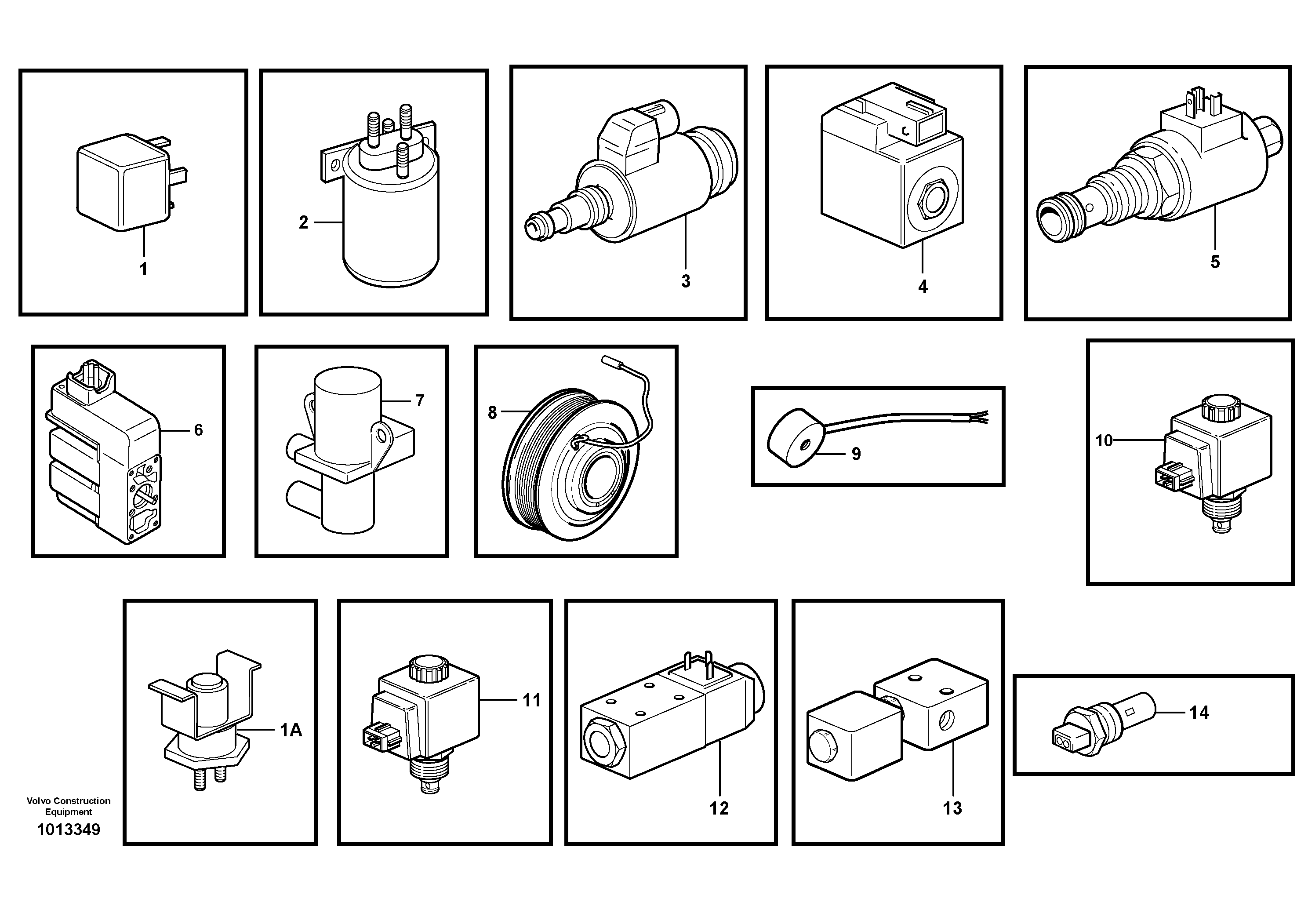 1

2

3

4

5

6

7

8

9

10

1A

11

12

13

14

Volvo Construction Equipment
1013349