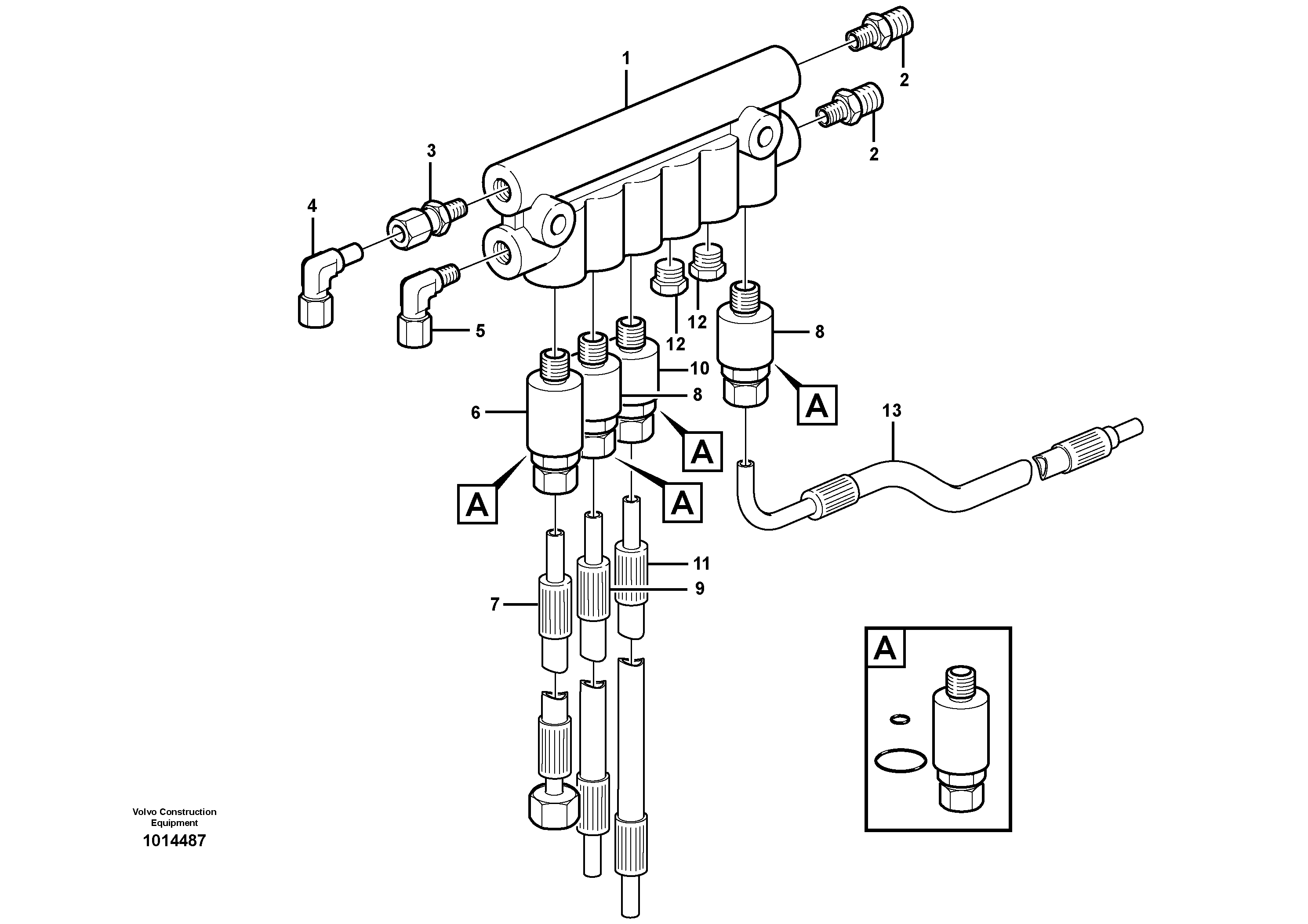 1
2
2
3
4
5
12
12
8
10
8
6
A
A
A
A
13
11
9
7
A
Volvo Construction Equipment
1014487