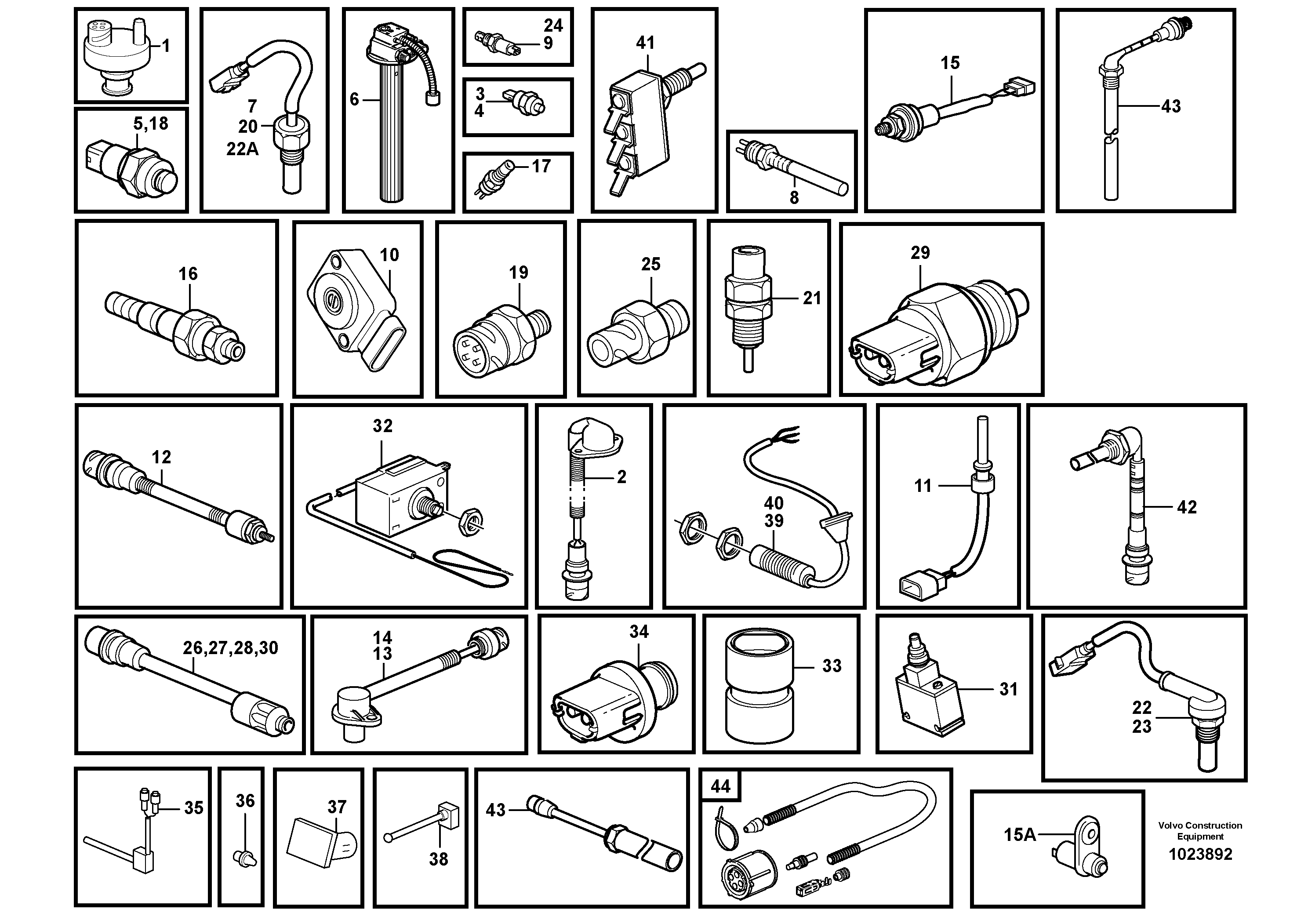 1

5,18

7
20
22A

6

24
9

3
4

17

41

8

15

43

16

10

19

25

21

29

12

32

2

40
39

11

42

26,27,28,30

14
13

34

33

31

22
23

35

36

37

38

43

44

15A

Volvo Construction Equipment
1023892