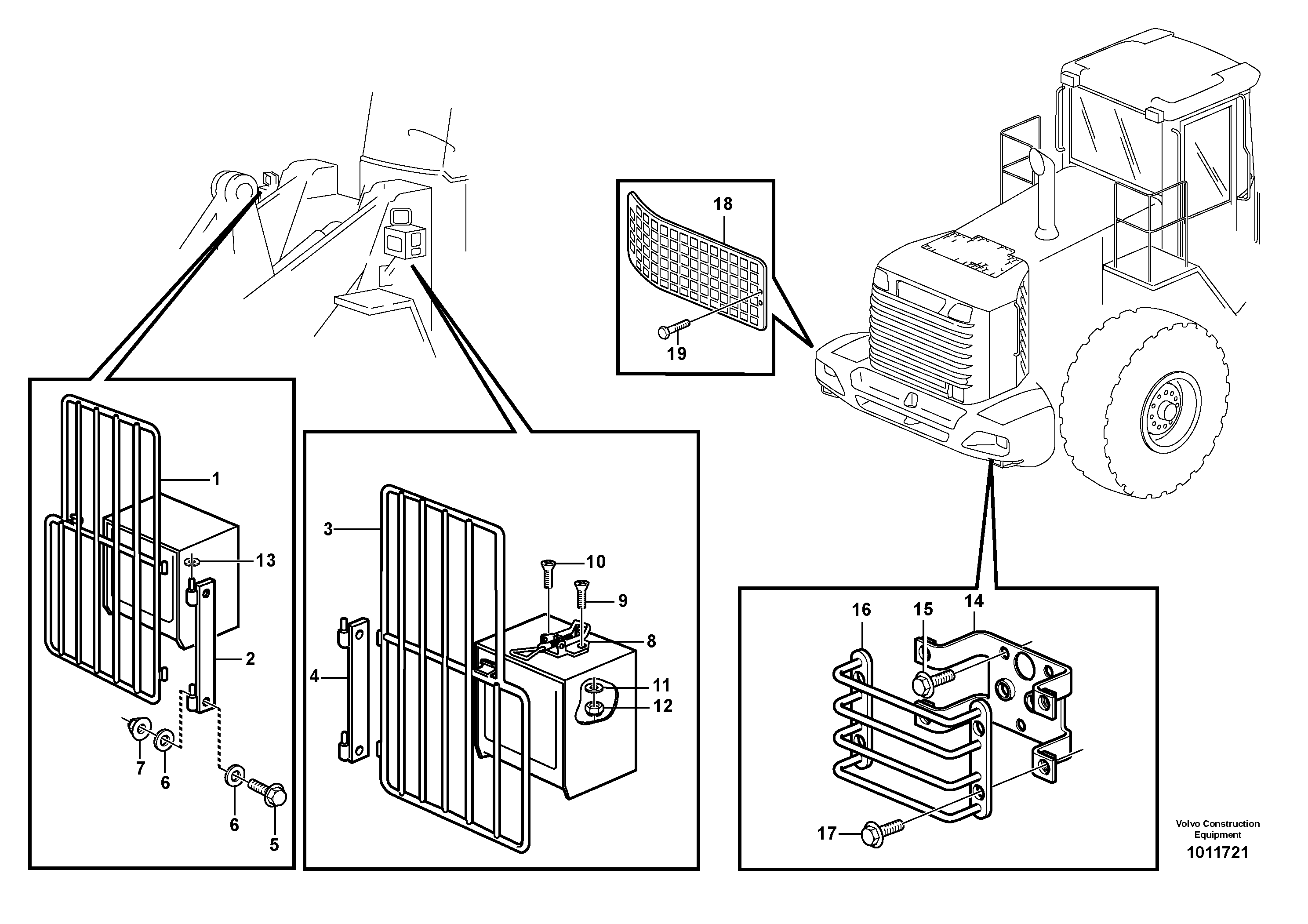 18
19
1
13
2
7
6
6
5
3
10
9
8
4
11
12
16
15
14
17
Volvo Construction Equipment
1011721